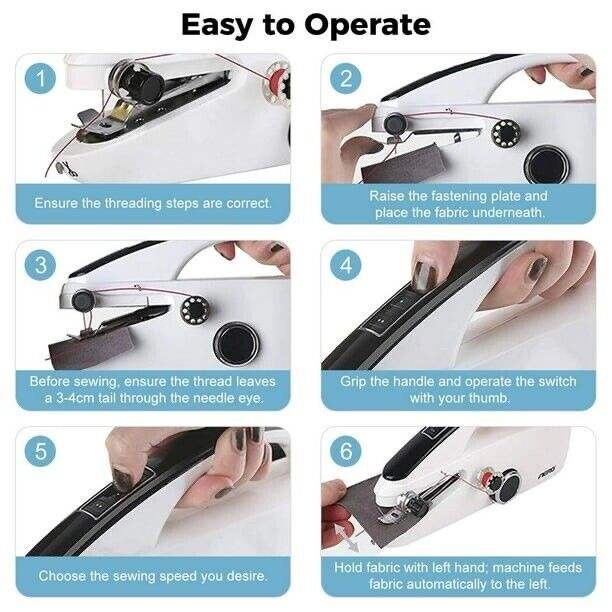 Easy to Operate

1
Ensure the threading steps are correct.

2
Raise the fastening plate and place the fabric underneath.

3
Before sewing, ensure the thread leaves a 3-4cm tail through the needle eye.

4
Grip the handle and operate the switch with your thumb.

5
Choose the sewing speed you desire.

6
Hold fabric with left hand; machine feeds fabric automatically to the left.