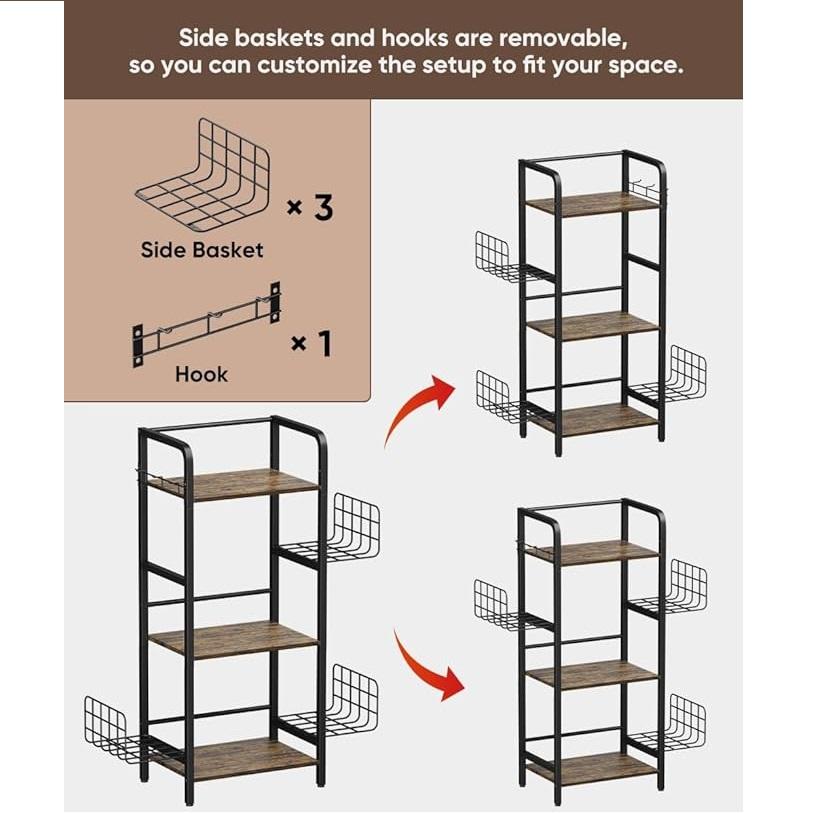 Side baskets and hooks are removable, so you can customize the setup to fit your space.

× 3

Side Basket

× 1

Hook