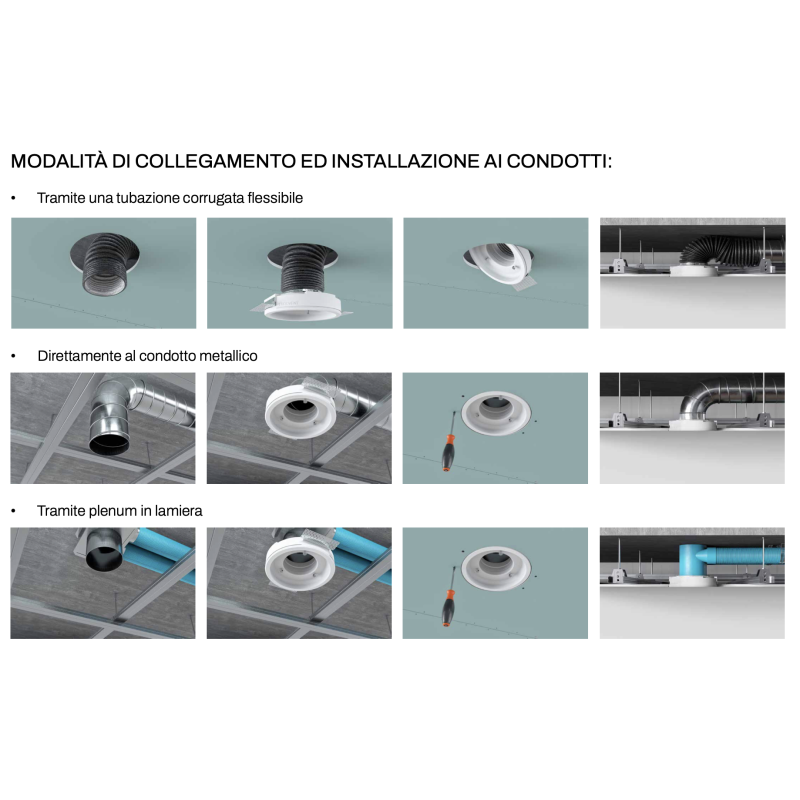 MODALITÀ DI COLLEGAMENTO ED INSTALLAZIONE AI CONDOTTI:

• Tramite una tubazione corrugata flessibile

• Direttamente al condotto metallico

• Tramite plenum in lamiera