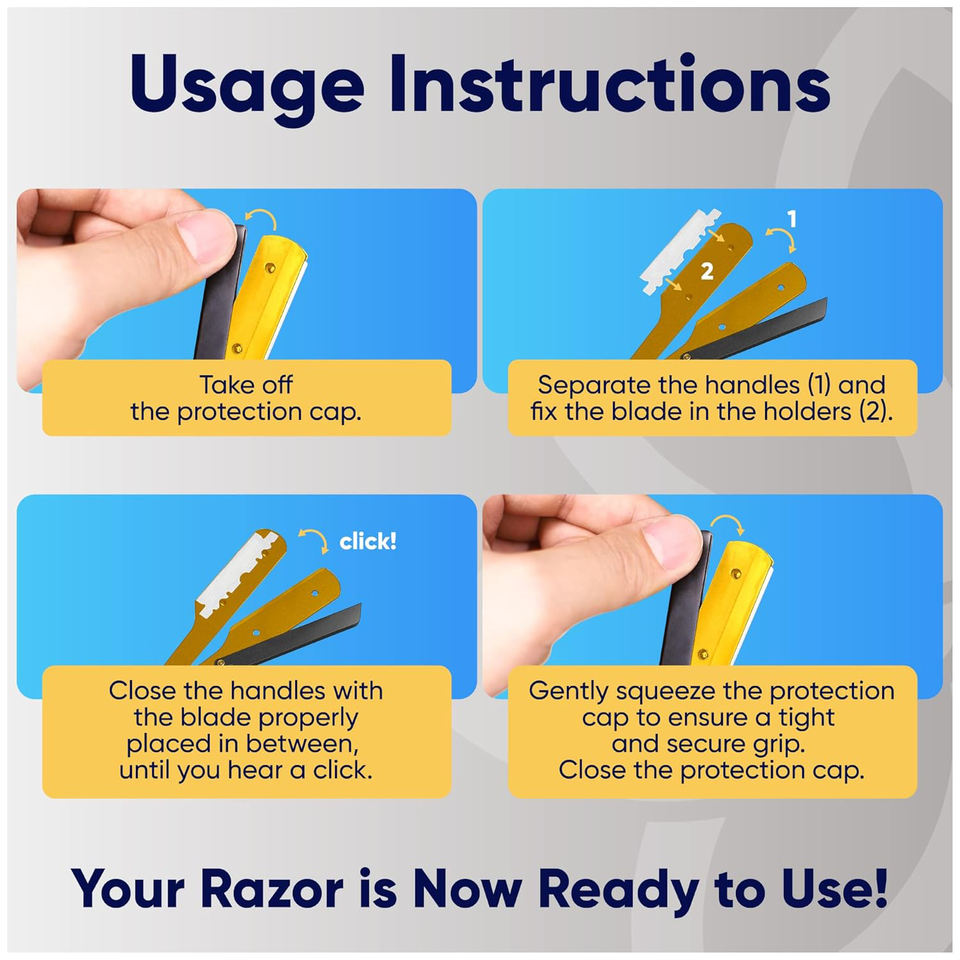 Usage Instructions

Take off the protection cap.

1

2

Separate the handles (1) and fix the blade in the holders (2).

click!

Close the handles with the blade properly placed in between, until you hear a click.

Gently squeeze the protection cap to ensure a tight and secure grip. Close the protection cap.

Your Razor is Now Ready to Use!