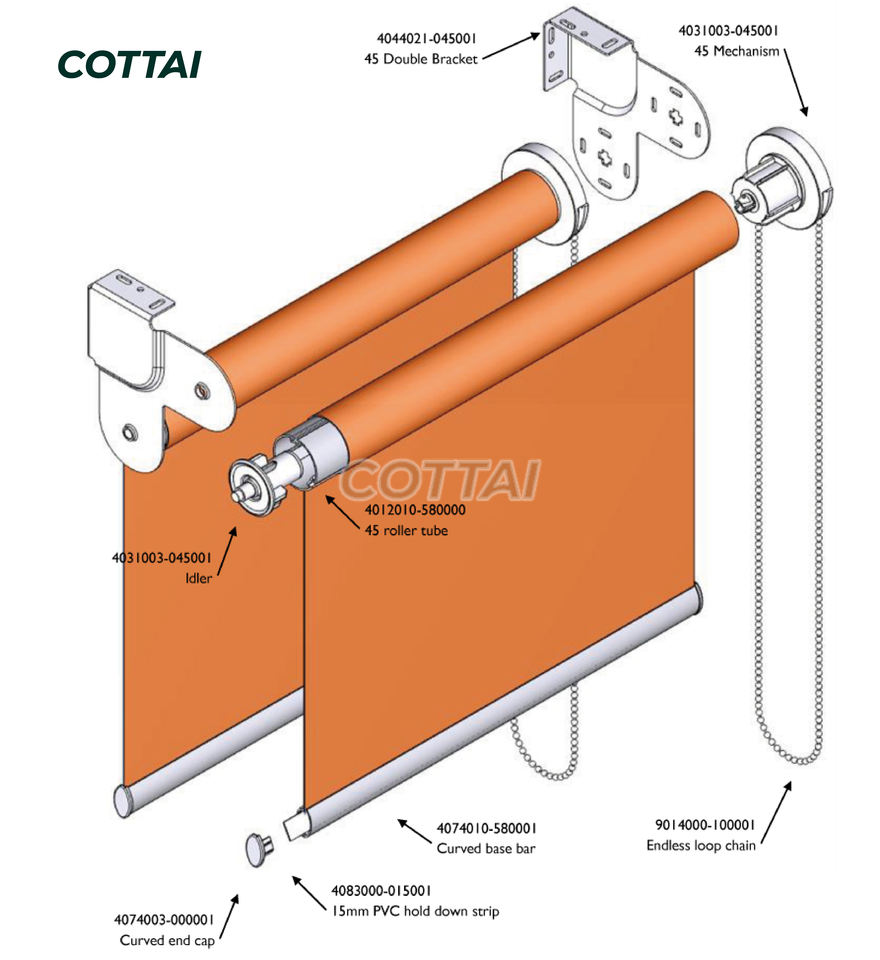 COTTAI

4044021-045001
45 Double Bracket

4031003-045001
45 Mechanism

COTTAI

4012010-580000
45 roller tube

4031003-045001
Idler

4074010-580001
Curved base bar

9014000-100001
Endless loop chain

4083000-015001
15mm PVC hold down strip

4074003-000001
Curved end cap