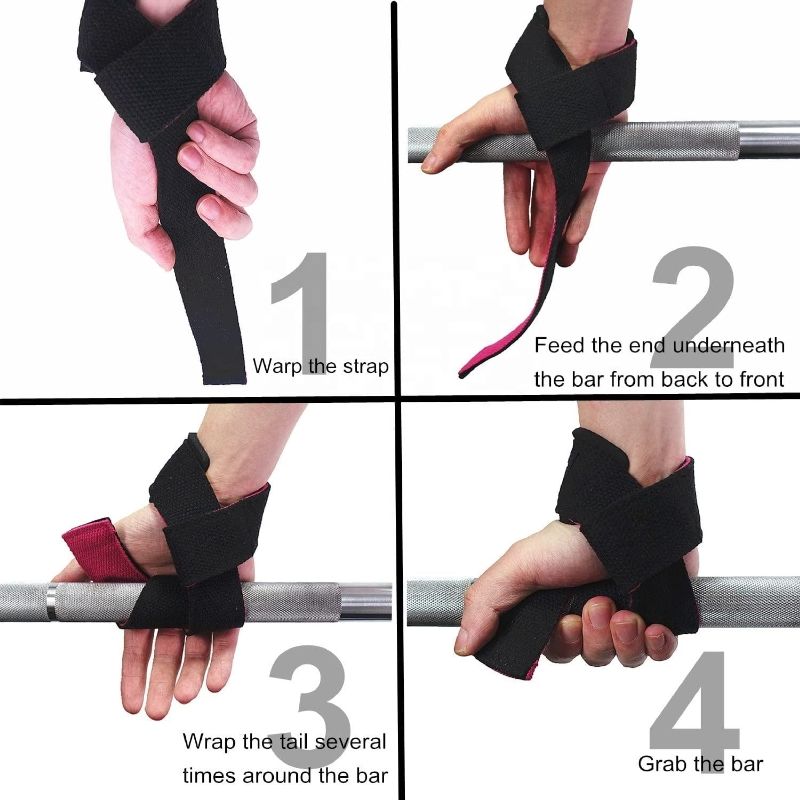 1
Warp the strap

2
Feed the end underneath the bar from back to front

3
Wrap the tail several times around the bar

4
Grab the bar