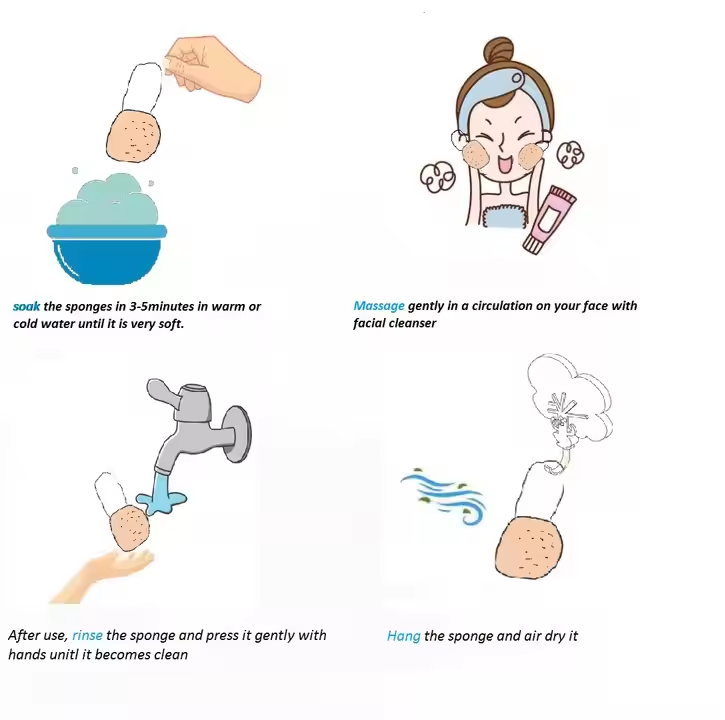 soak the sponges in 3-5minutes in warm or cold water until it is very soft.

Massage gently in a circulation on your face with facial cleanser

After use, rinse the sponge and press it gently with hands unitl it becomes clean

Hang the sponge and air dry it