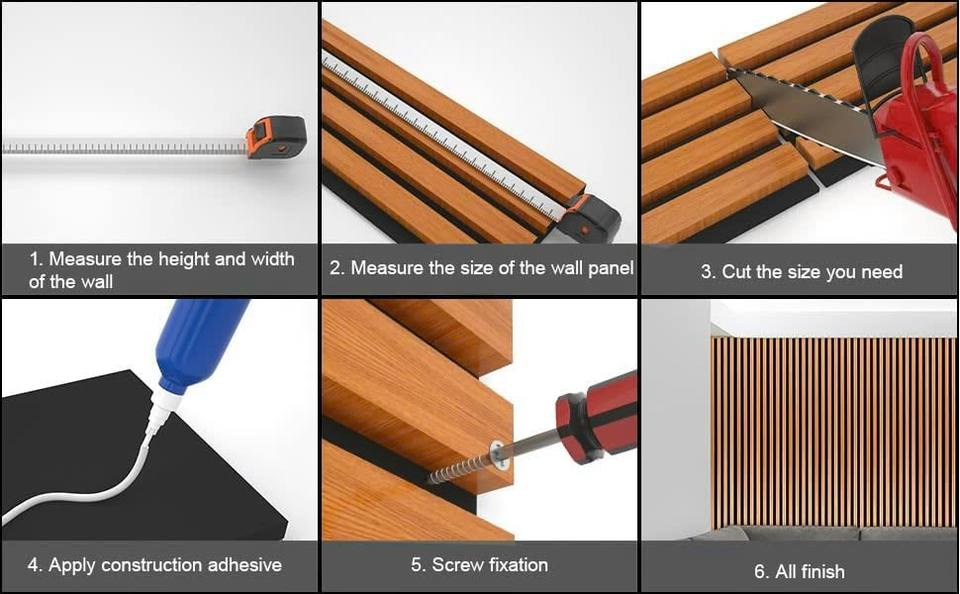 1. Measure the height and width of the wall

2. Measure the size of the wall panel

3. Cut the size you need

4. Apply construction adhesive

5. Screw fixation

6. All finish