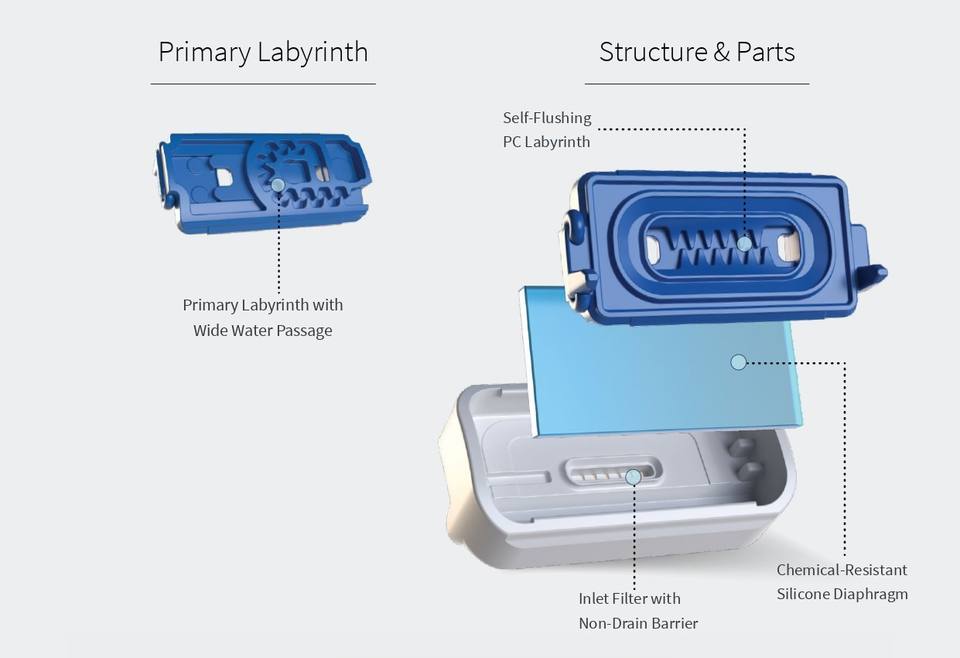 Primary Labyrinth

Primary Labyrinth with Wide Water Passage

Structure & Parts

Self-Flushing PC Labyrinth

Chemical-Resistant Silicone Diaphragm

Inlet Filter with Non-Drain Barrier