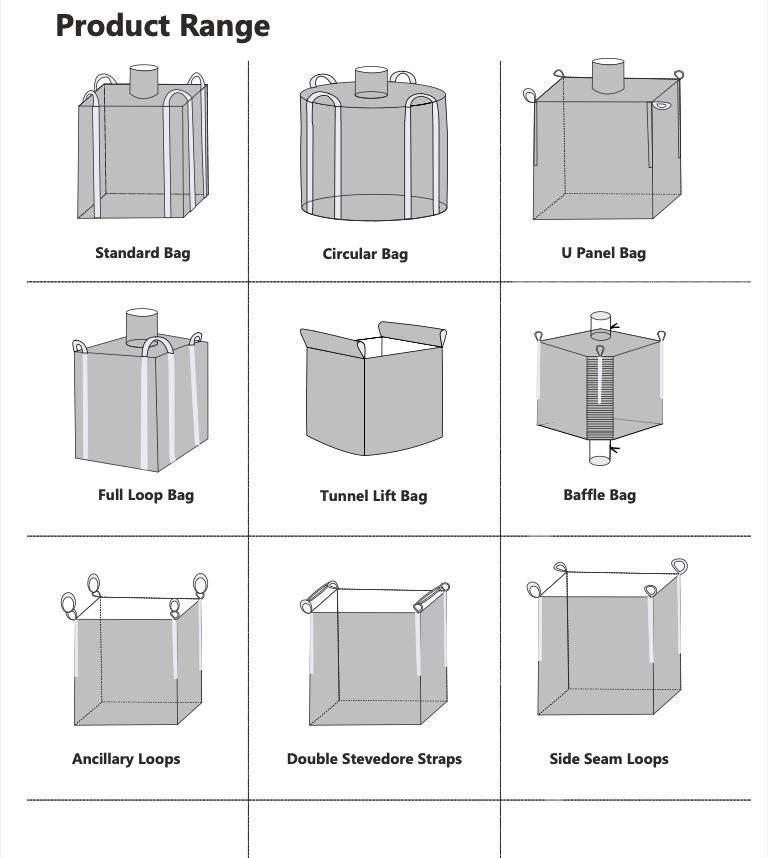 Product Range

Standard Bag

Circular Bag

U Panel Bag

Full Loop Bag

Tunnel Lift Bag

Baffle Bag

Ancillary Loops

Double Stevedore Straps

Side Seam Loops