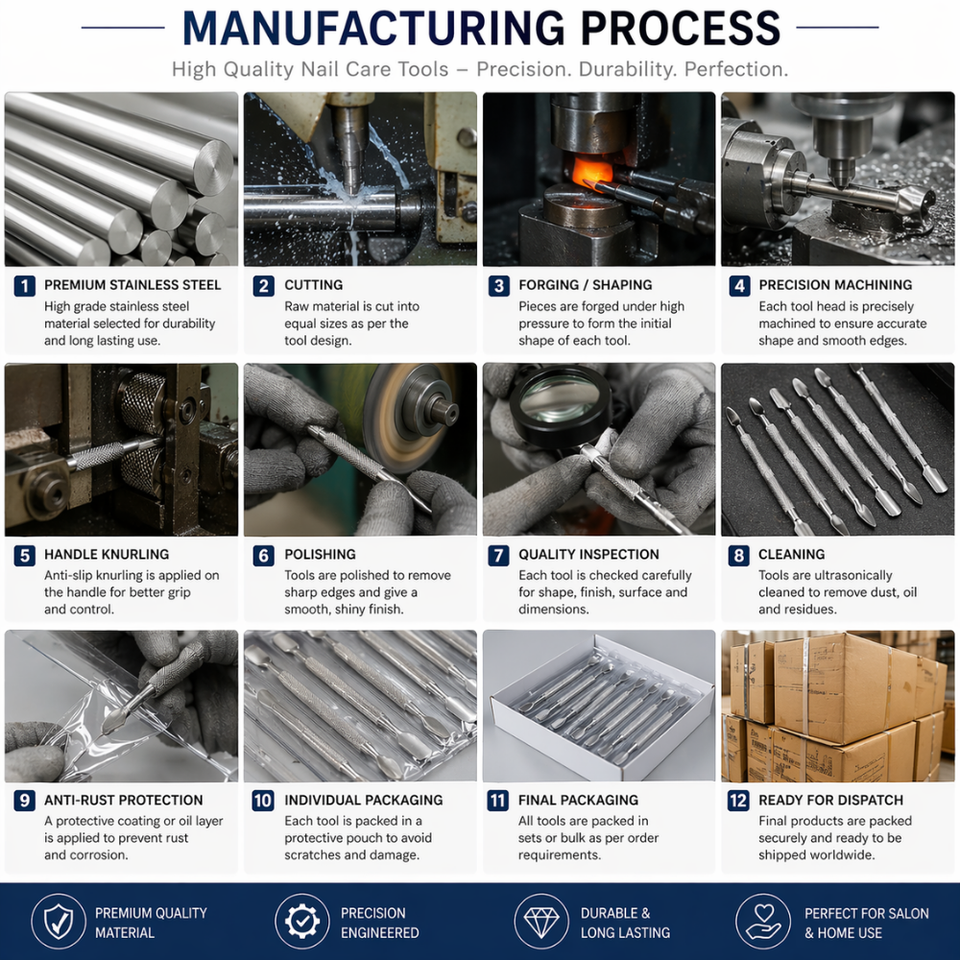 MANUFACTURING PROCESS

High Quality Nail Care Tools – Precision. Durability. Perfection.

1 PREMIUM STAINLESS STEEL
High grade stainless steel material selected for durability and long lasting use.

2 CUTTING
Raw material is cut into equal sizes as per the tool design.

3 FORGING / SHAPING
Pieces are forged under high pressure to form the initial shape of each tool.

4 PRECISION MACHINING
Each tool head is precisely machined to ensure accurate shape and smooth edges.

5 HANDLE KNURLING
Anti-slip knurling is applied on the handle for better grip and control.

6 POLISHING
Tools are polished to remove sharp edges and give a smooth, shiny finish.

7 QUALITY INSPECTION
Each tool is checked carefully for shape, finish, surface and dimensions.

8 CLEANING
Tools are ultrasonically cleaned to remove dust, oil and residues.

9 ANTI-RUST PROTECTION
A protective coating or oil layer is applied to prevent rust and corrosion.

10 INDIVIDUAL PACKAGING
Each tool is packed in a protective pouch to avoid scratches and damage.

11 FINAL PACKAGING
All tools are packed in sets or bulk as per order requirements.

12 READY FOR DISPATCH
Final products are packed securely and ready to be shipped worldwide.

PREMIUM QUALITY MATERIAL

PRECISION ENGINEERED

DURABLE & LONG LASTING

PERFECT FOR SALON & HOME USE