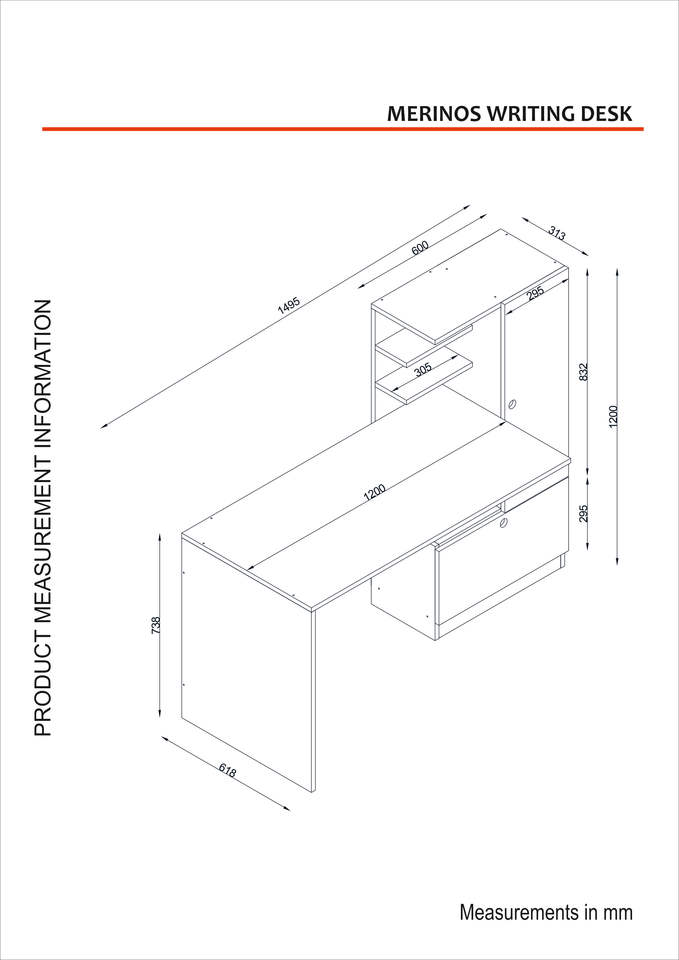 MERINOS WRITING DESK

PRODUCT MEASUREMENT INFORMATION

1495

600

313

295

305

832

1200

1200

295

738

618

Measurements in mm