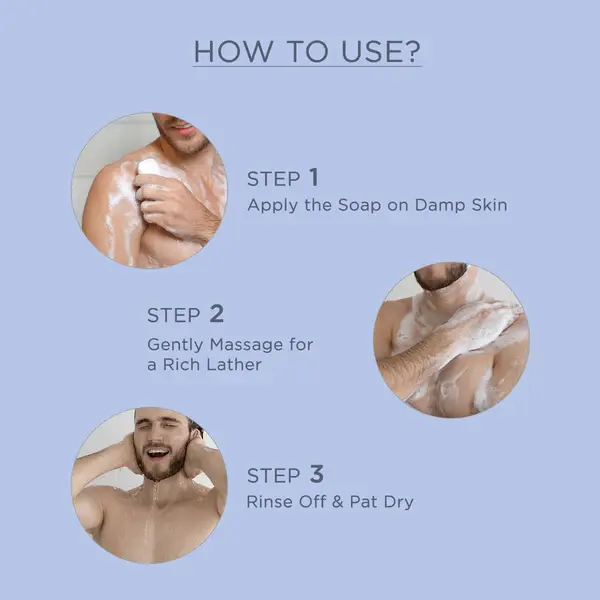 HOW TO USE?

STEP 1
Apply the Soap on Damp Skin

STEP 2
Gently Massage for a Rich Lather

STEP 3
Rinse Off & Pat Dry