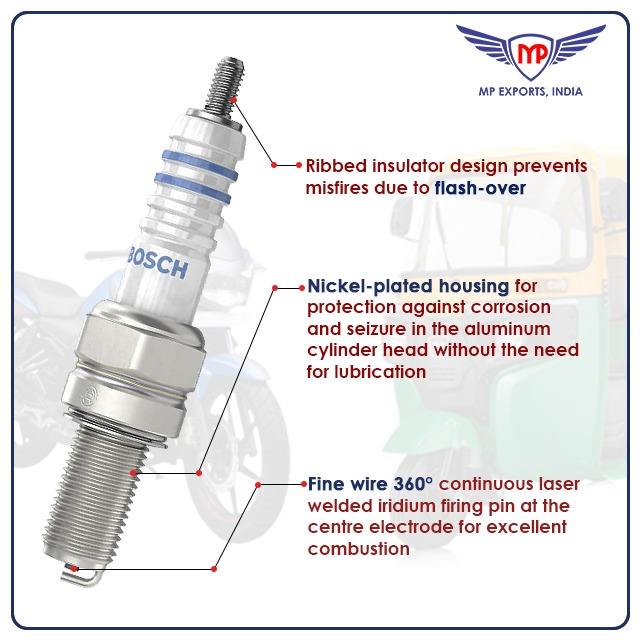 MP
MP EXPORTS, INDIA

BOSCH

Ribbed insulator design prevents misfires due to flash-over

Nickel-plated housing for protection against corrosion and seizure in the aluminum cylinder head without the need for lubrication

Fine wire 360° continuous laser welded iridium firing pin at the centre electrode for excellent combustion