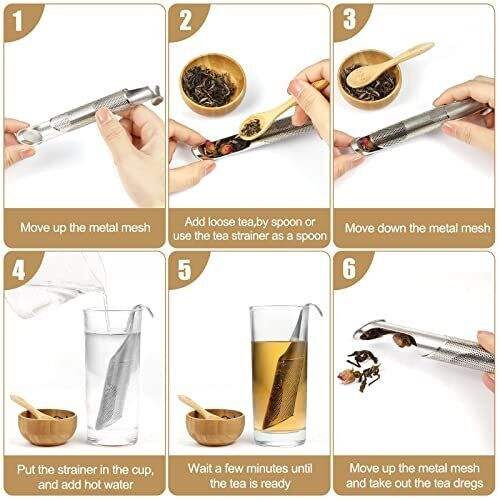 1

Move up the metal mesh

2

Add loose tea,by spoon or use the tea strainer as a spoon

3

Move down the metal mesh

4

Put the strainer in the cup, and add hot water

5

Wait a few minutes until the tea is ready

6

Move up the metal mesh and take out the tea dregs