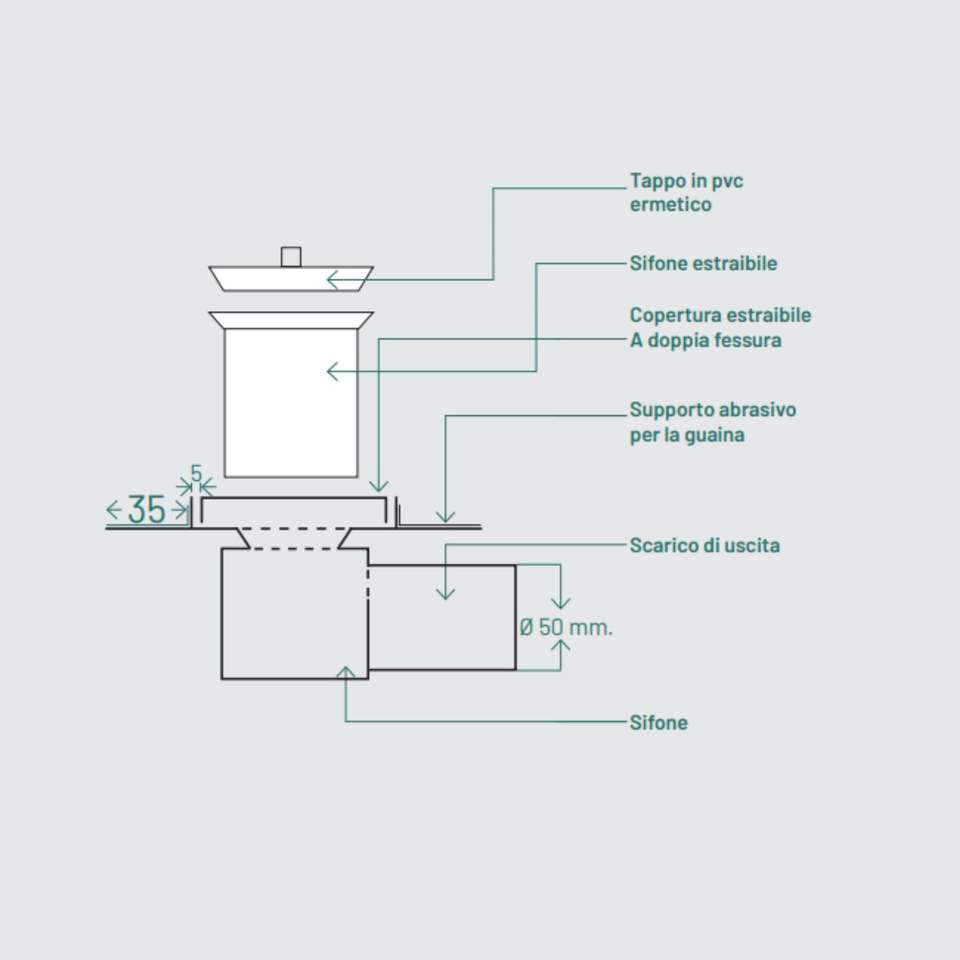 Tappo in pvc ermetico

Sifone estraibile

Copertura estraibile A doppia fessura

Supporto abrasivo per la guaina

5

35

Scarico di uscita

Ø 50 mm.

Sifone