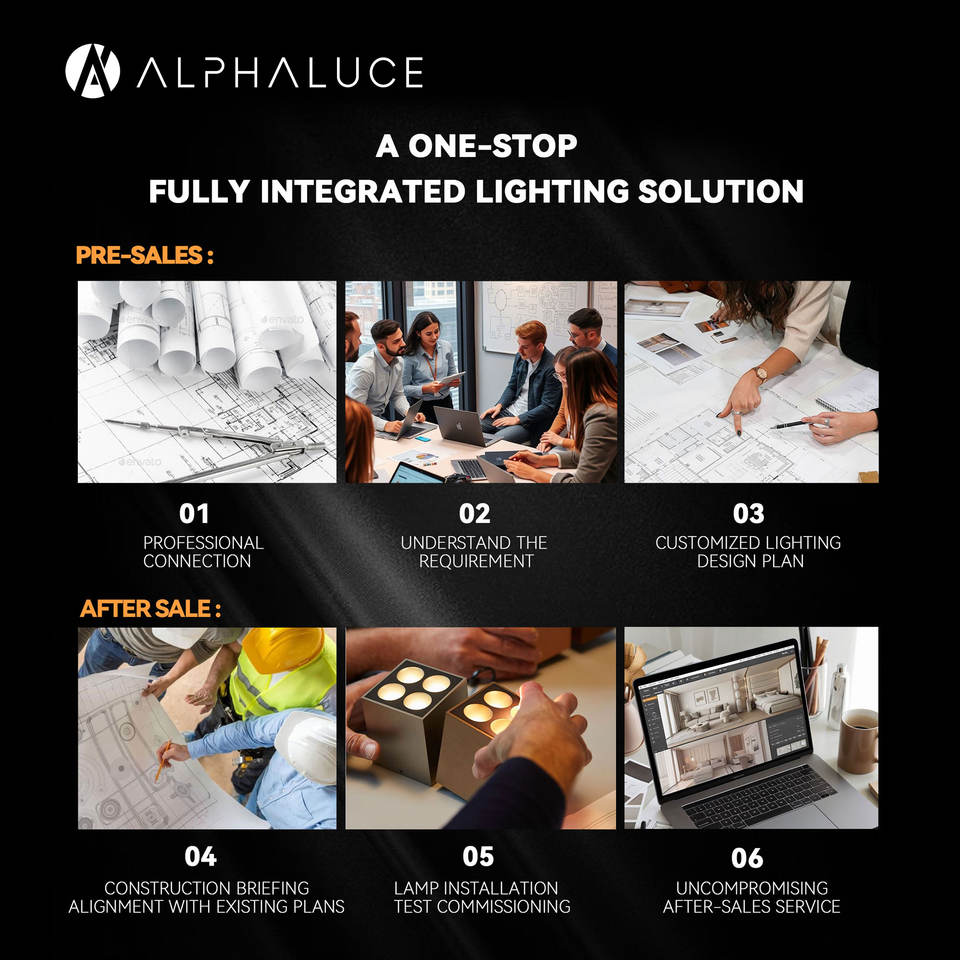 ALPHALUCE

A ONE-STOP
FULLY INTEGRATED LIGHTING SOLUTION

PRE-SALES :

envato

envato

01
PROFESSIONAL CONNECTION

02
UNDERSTAND THE REQUIREMENT

03
CUSTOMIZED LIGHTING DESIGN PLAN

AFTER SALE :

04
CONSTRUCTION BRIEFING ALIGNMENT WITH EXISTING PLANS

05
LAMP INSTALLATION TEST COMMISSIONING

06
UNCOMPROMISING AFTER-SALES SERVICE