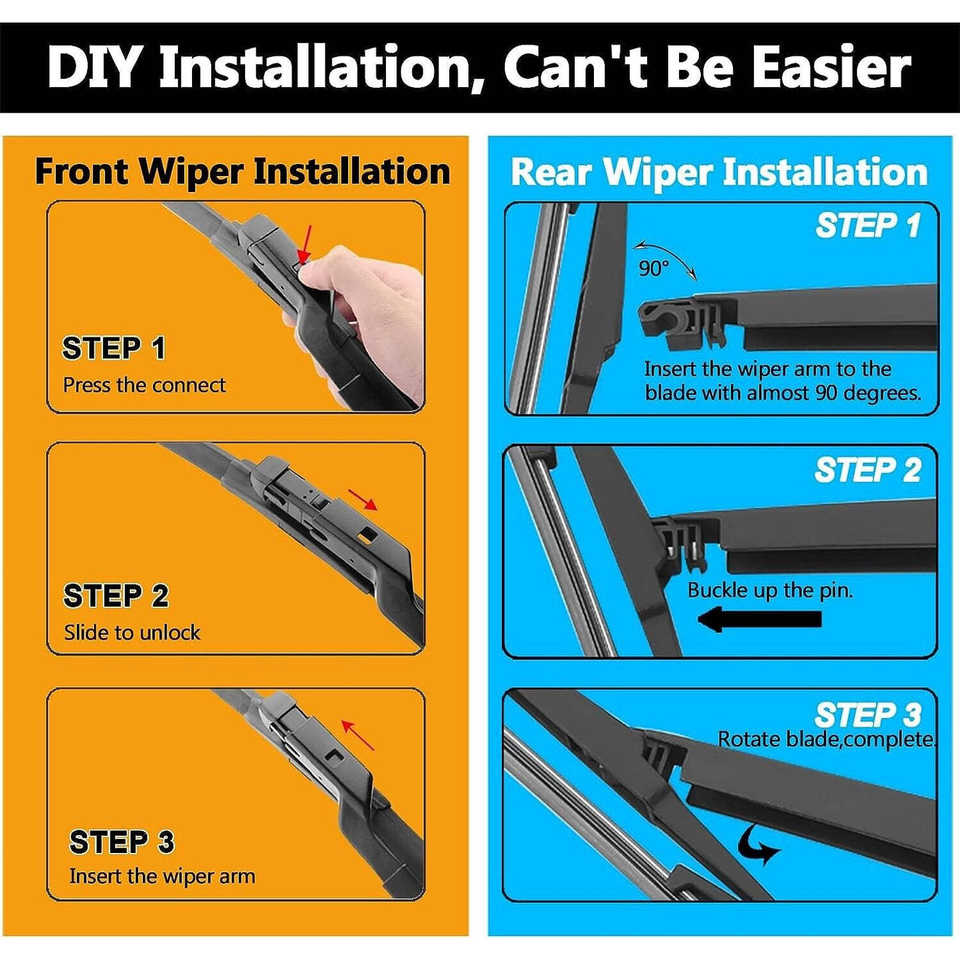 DIY Installation, Can't Be Easier

Front Wiper Installation

STEP 1
Press the connect

STEP 2
Slide to unlock

STEP 3
Insert the wiper arm

Rear Wiper Installation

STEP 1
90°
Insert the wiper arm to the blade with almost 90 degrees.

STEP 2
Buckle up the pin.

STEP 3
Rotate blade,complete.