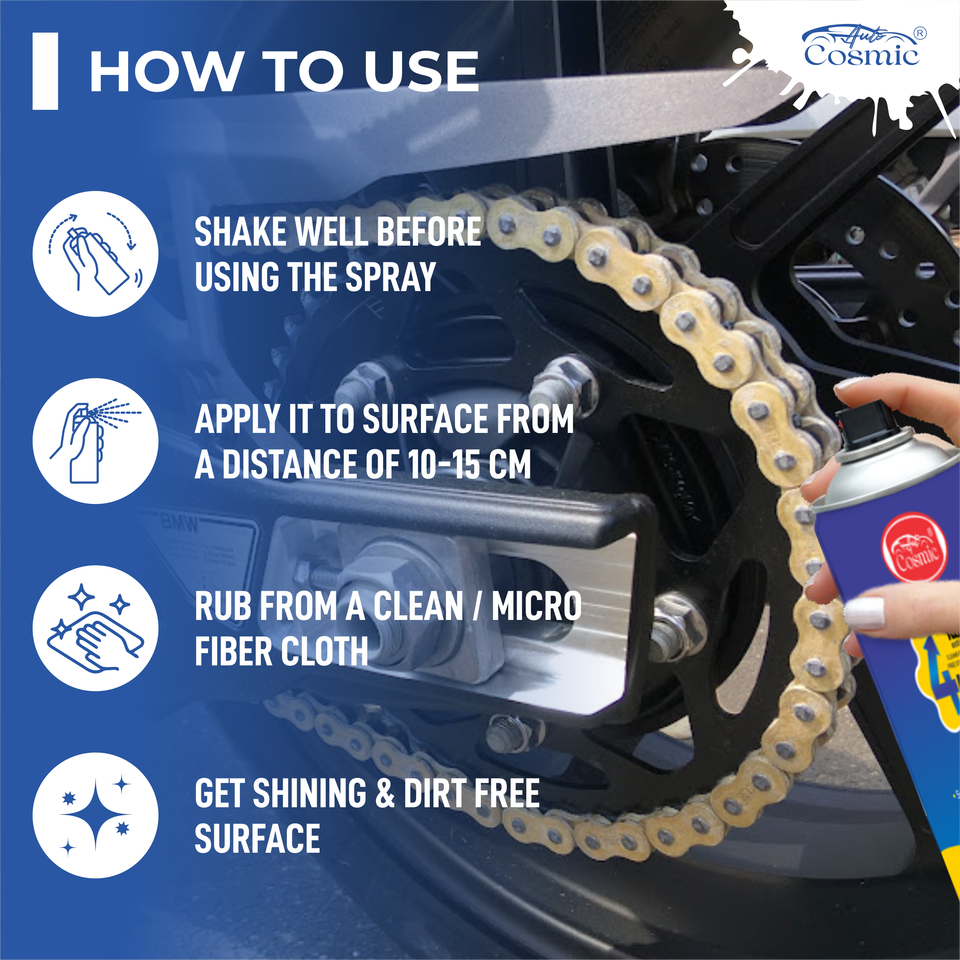 HOW TO USE

Auto Cosmic®

SHAKE WELL BEFORE USING THE SPRAY

APPLY IT TO SURFACE FROM A DISTANCE OF 10-15 CM

RUB FROM A CLEAN / MICRO FIBER CLOTH

GET SHINING & DIRT FREE SURFACE

BMW

Cosmic®