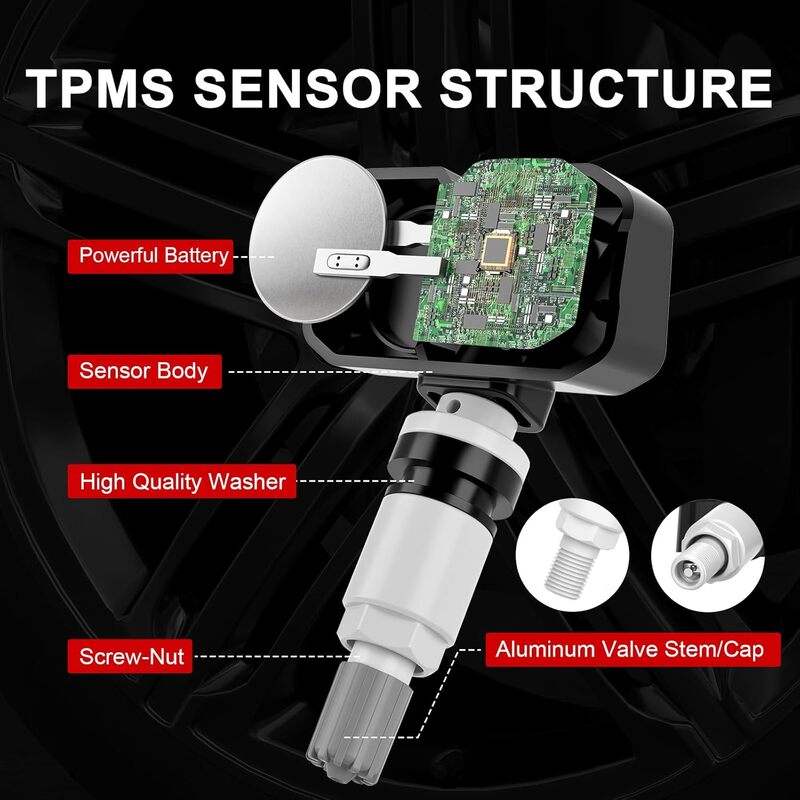 TPMS SENSOR STRUCTURE

Powerful Battery

Sensor Body

High Quality Washer

Screw-Nut

Aluminum Valve Stem/Cap