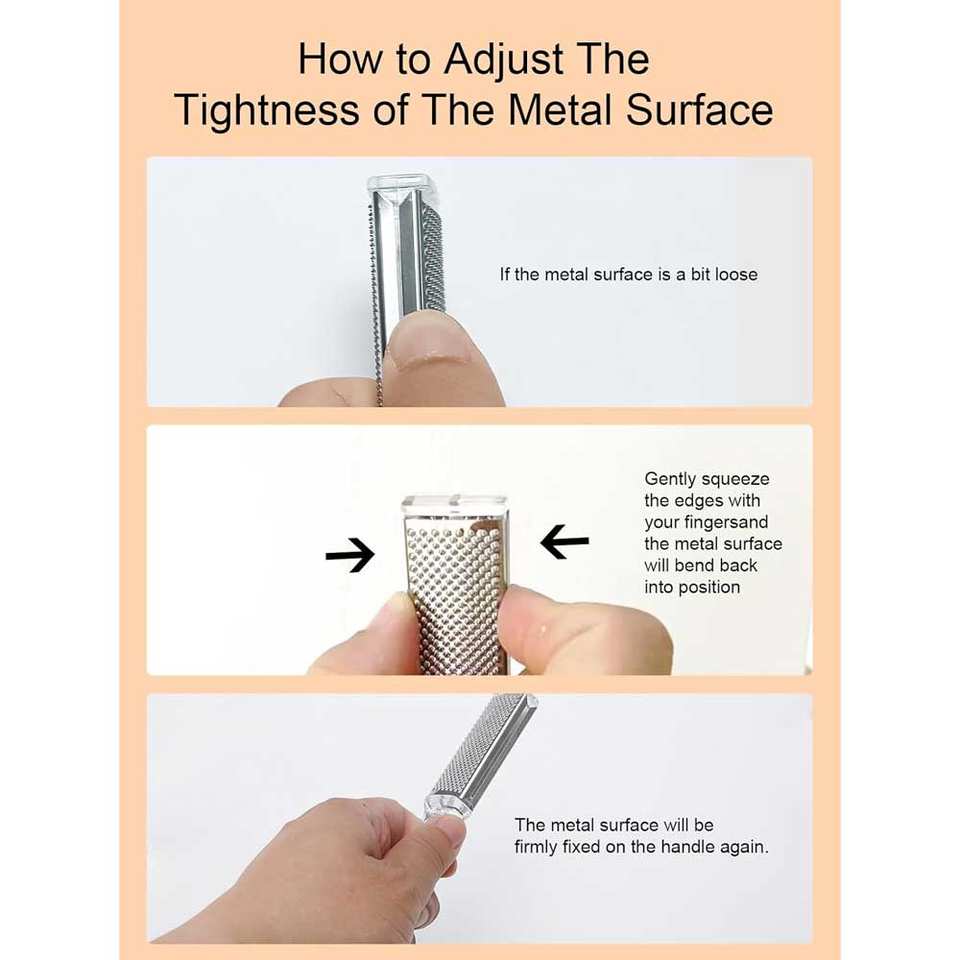 How to Adjust The Tightness of The Metal Surface

If the metal surface is a bit loose

Gently squeeze the edges with your fingersand the metal surface will bend back into position

The metal surface will be firmly fixed on the handle again.