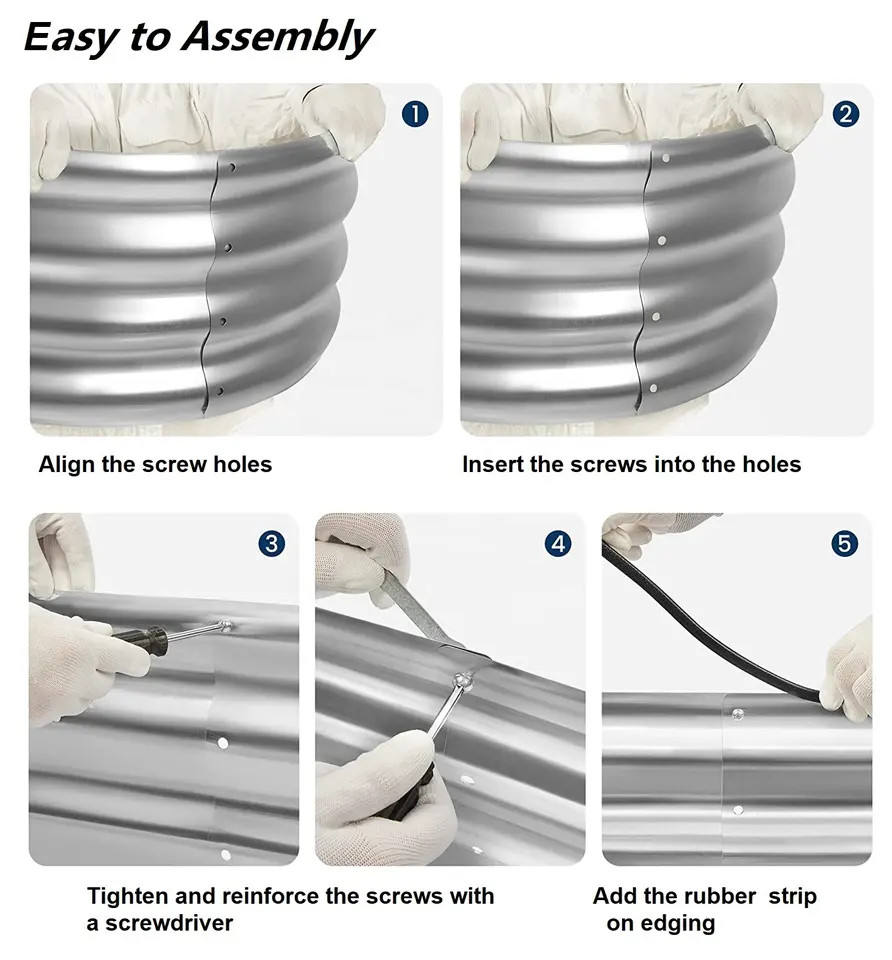 Easy to Assembly

1

2

Align the screw holes

Insert the screws into the holes

3

4

5

Tighten and reinforce the screws with a screwdriver

Add the rubber strip on edging