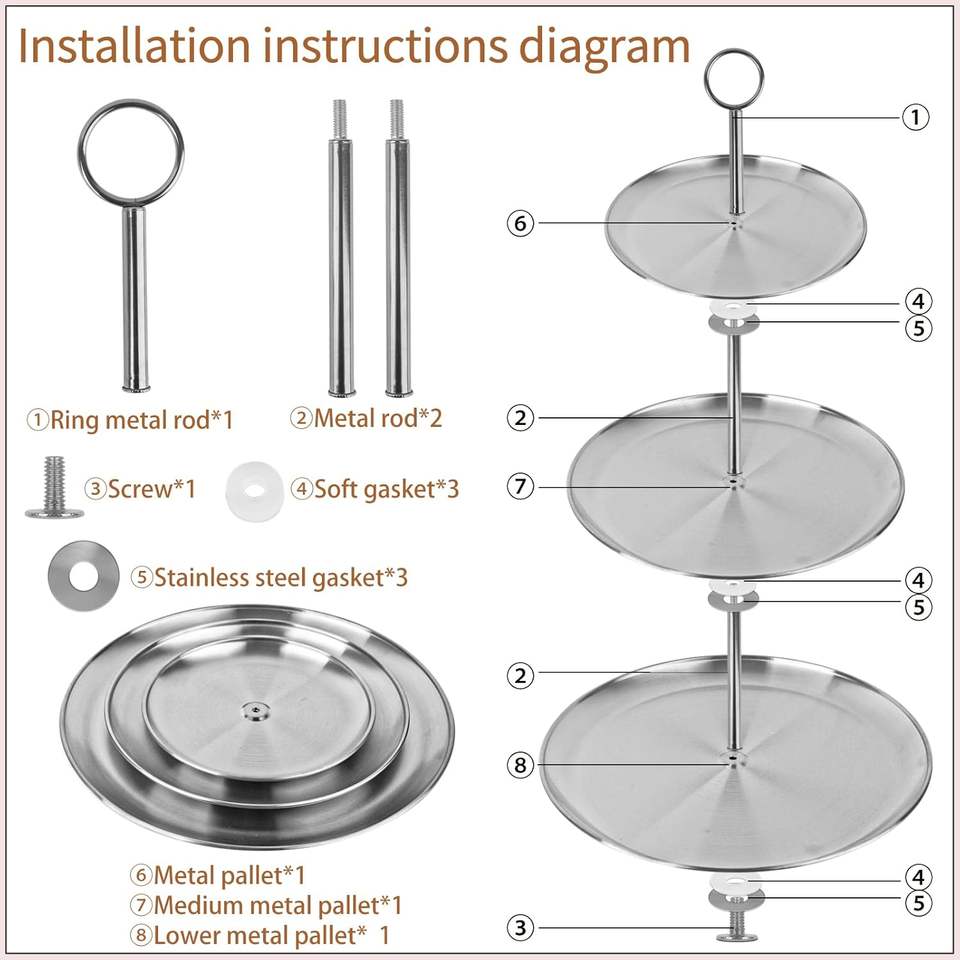 Installation instructions diagram

①Ring metal rod*1
②Metal rod*2
③Screw*1
④Soft gasket*3
⑤Stainless steel gasket*3
⑥Metal pallet*1
⑦Medium metal pallet*1
⑧Lower metal pallet* 1

①
⑥
④
⑤
②
⑦
④
⑤
②
⑧
④
⑤
③