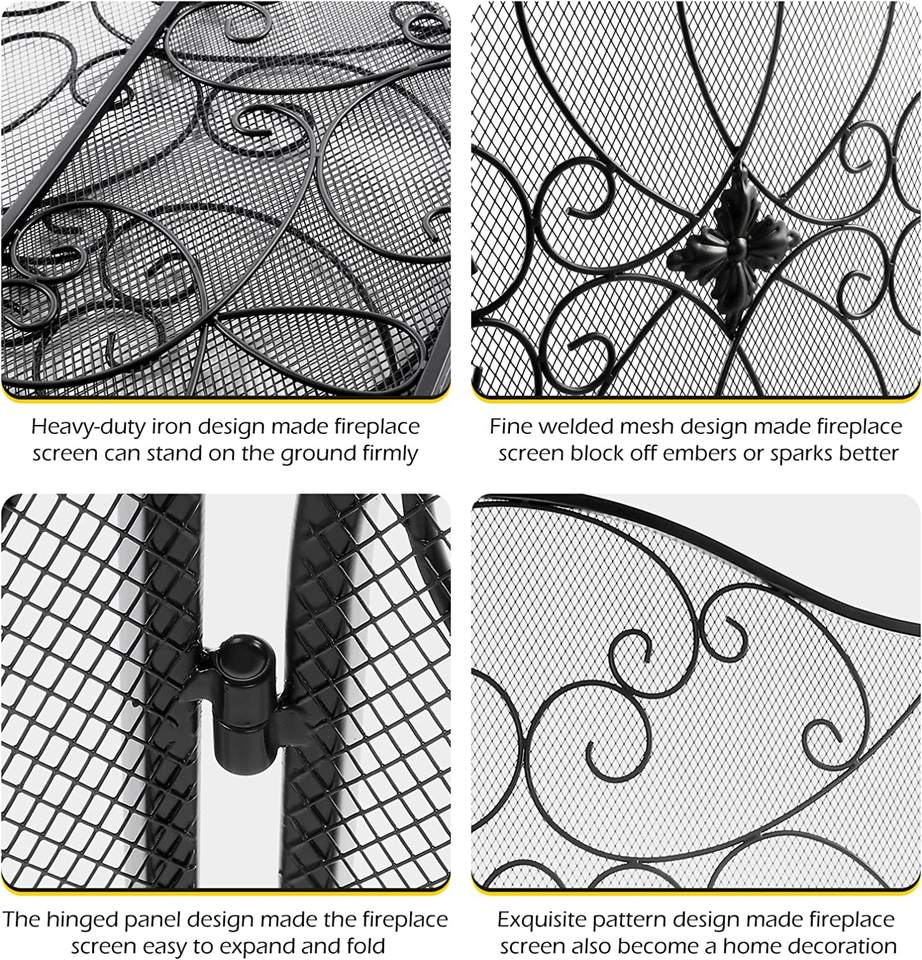 Heavy-duty iron design made fireplace screen can stand on the ground firmly

Fine welded mesh design made fireplace screen block off embers or sparks better

The hinged panel design made the fireplace screen easy to expand and fold

Exquisite pattern design made fireplace screen also become a home decoration