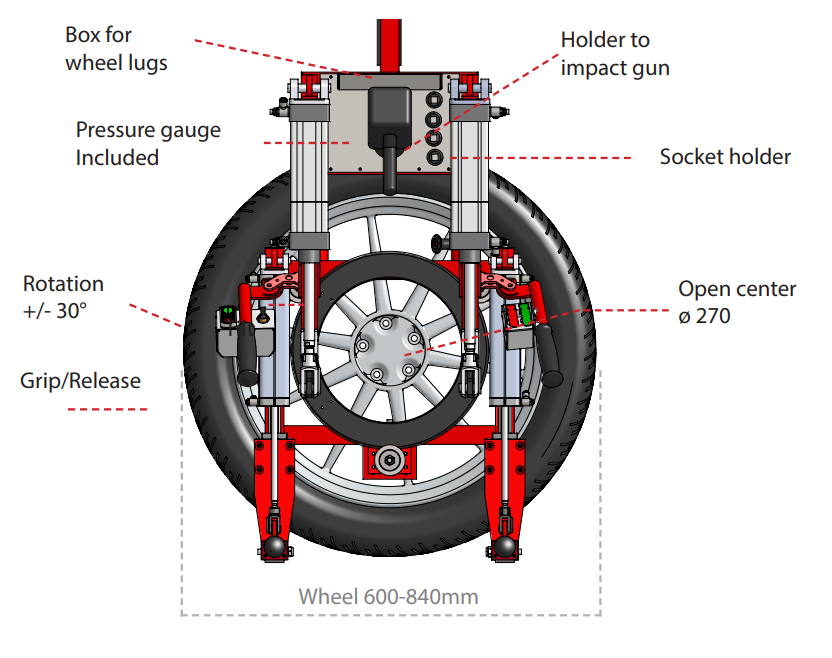 Box for wheel lugs

Holder to impact gun

Pressure gauge Included

Socket holder

Rotation +/- 30°

Open center ø 270

Grip/Release

Wheel 600-840mm