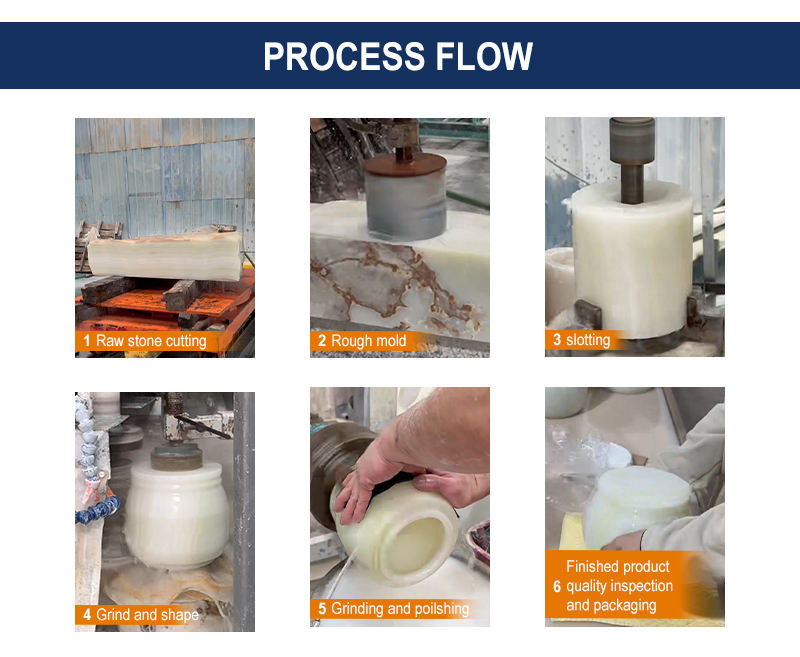 PROCESS FLOW

1 Raw stone cutting

2 Rough mold

3 slotting

4 Grind and shape

5 Grinding and poilshing

6 Finished product quality inspection and packaging