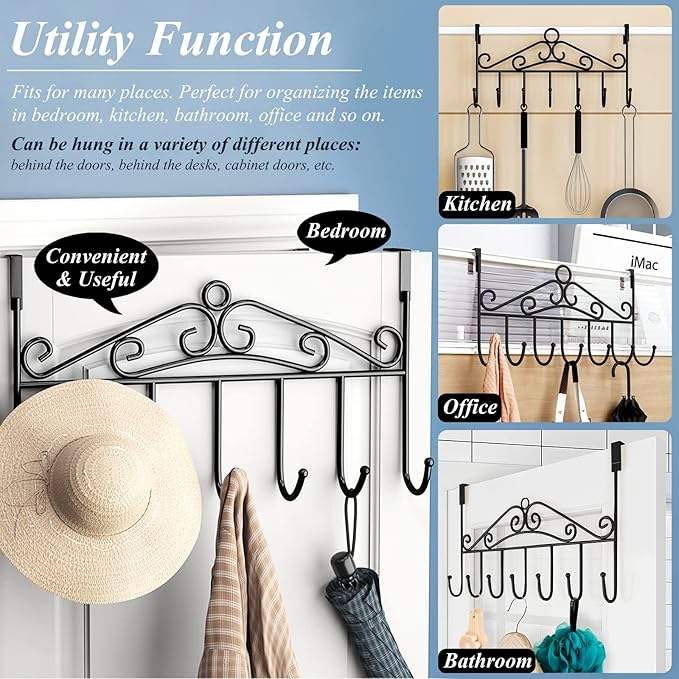 Utility Function

Fits for many places. Perfect for organizing the items in bedroom, kitchen, bathroom, office and so on.

Can be hung in a variety of different places:
behind the doors, behind the desks, cabinet doors, etc.

Convenient & Useful

Bedroom

Kitchen

iMac

Office

Bathroom