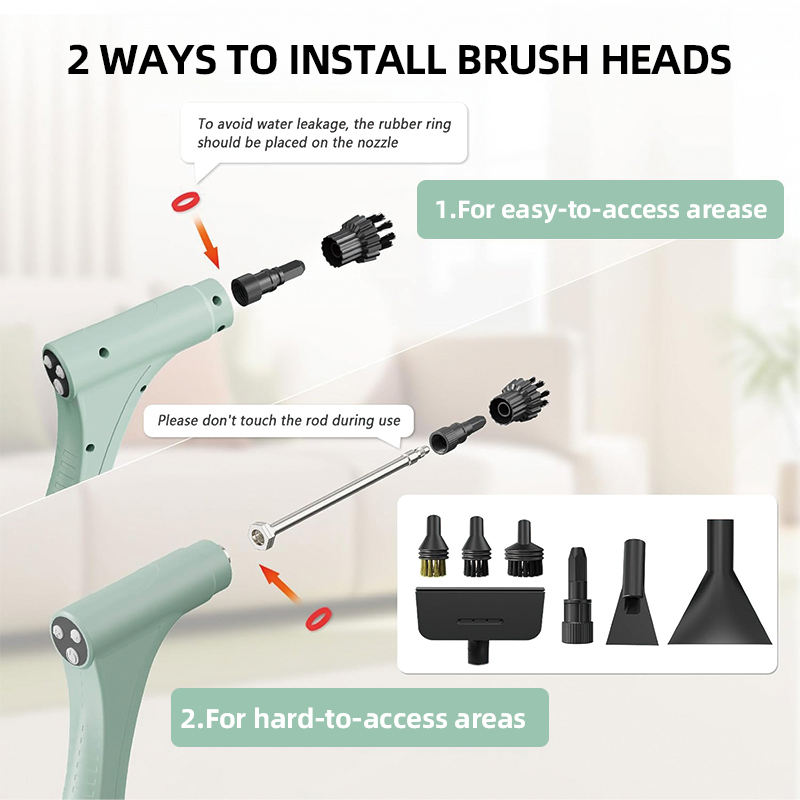 2 WAYS TO INSTALL BRUSH HEADS

To avoid water leakage, the rubber ring should be placed on the nozzle

1.For easy-to-access arease

Please don't touch the rod during use

2.For hard-to-access areas