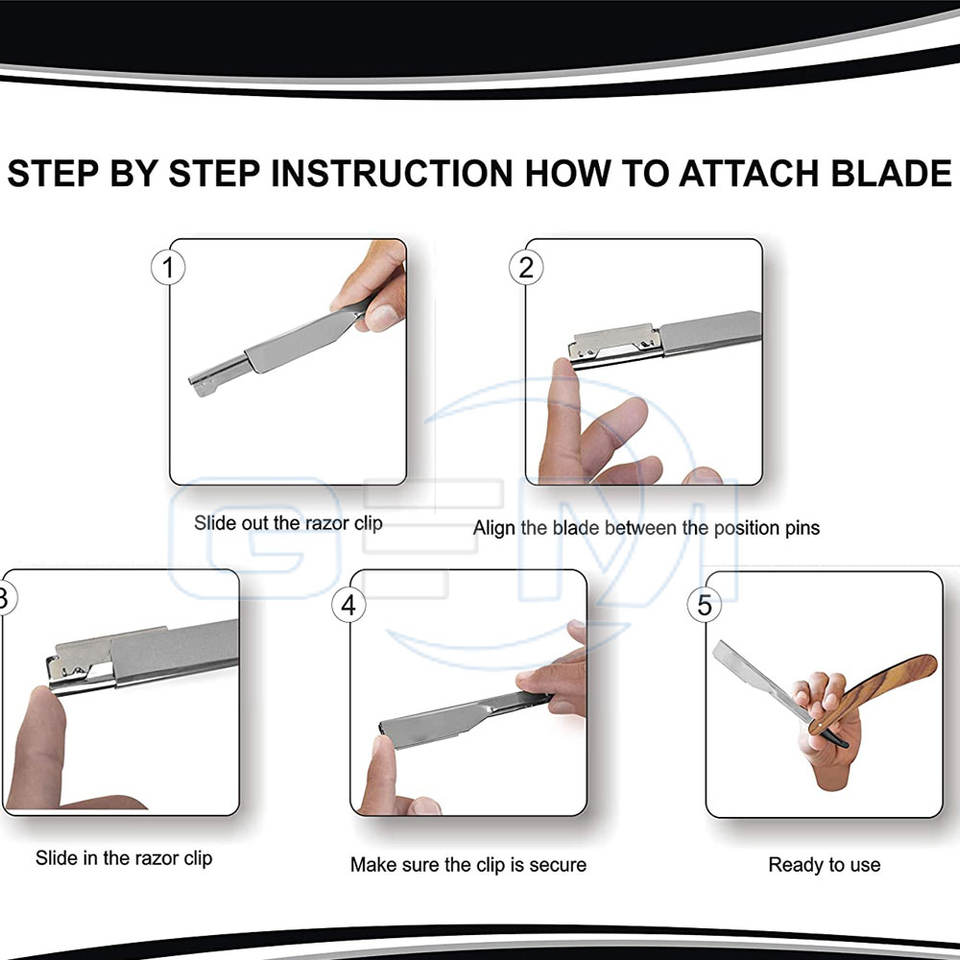 STEP BY STEP INSTRUCTION HOW TO ATTACH BLADE

1

Slide out the razor clip

2

Align the blade between the position pins

3

Slide in the razor clip

4

Make sure the clip is secure

5

Ready to use

GEM