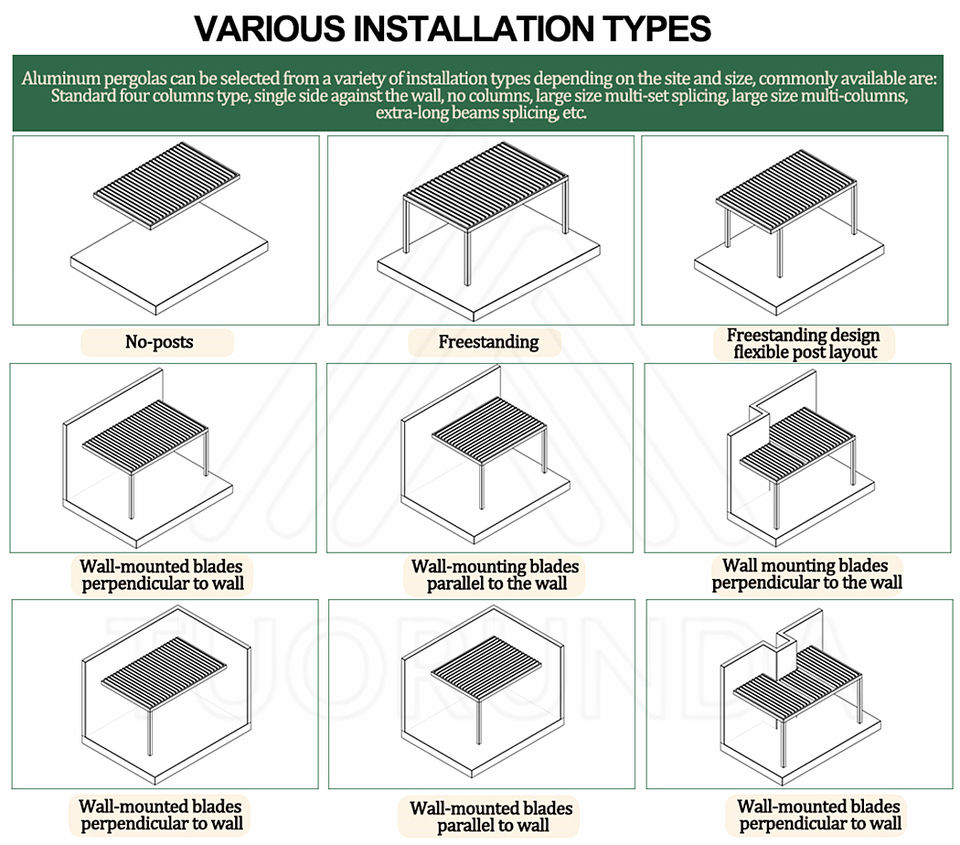 VARIOUS INSTALLATION TYPES

Aluminum pergolas can be selected from a variety of installation types depending on the site and size, commonly available are: Standard four columns type, single side against the wall, no columns, large size multi-set splicing, large size multi-columns, extra-long beams splicing, etc.

No-posts

Freestanding

Freestanding design flexible post layout

Wall-mounted blades perpendicular to wall

Wall-mounting blades parallel to the wall

Wall mounting blades perpendicular to the wall

Wall-mounted blades perpendicular to wall

Wall-mounted blades parallel to wall

Wall-mounted blades perpendicular to wall

TUORUNDA