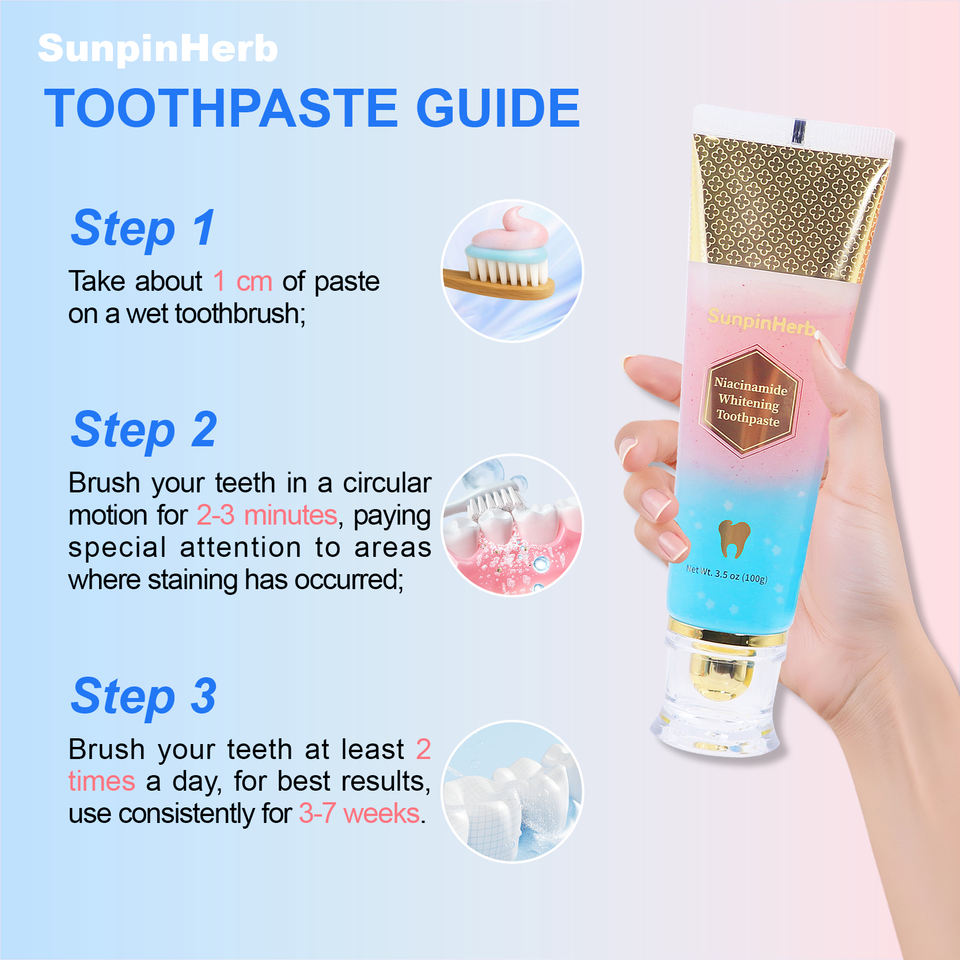 SunpinHerb
TOOTHPASTE GUIDE

Step 1
Take about 1 cm of paste on a wet toothbrush;

Step 2
Brush your teeth in a circular motion for 2-3 minutes, paying special attention to areas where staining has occurred;

Step 3
Brush your teeth at least 2 times a day, for best results, use consistently for 3-7 weeks.

SunpinHerb
Niacinamide Whitening Toothpaste
Net Wt. 3.5 oz (100g)