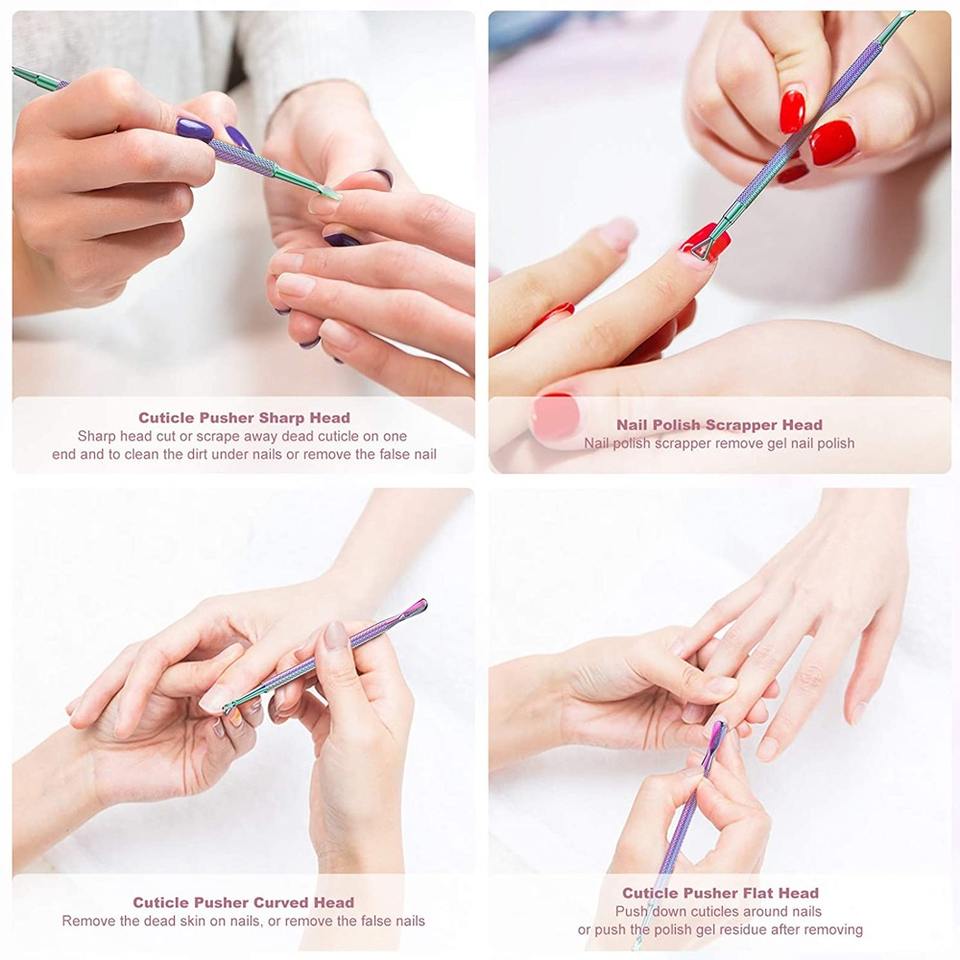 Cuticle Pusher Sharp Head
Sharp head cut or scrape away dead cuticle on one end and to clean the dirt under nails or remove the false nail

Nail Polish Scrapper Head
Nail polish scrapper remove gel nail polish

Cuticle Pusher Curved Head
Remove the dead skin on nails, or remove the false nails

Cuticle Pusher Flat Head
Push down cuticles around nails or push the polish gel residue after removing