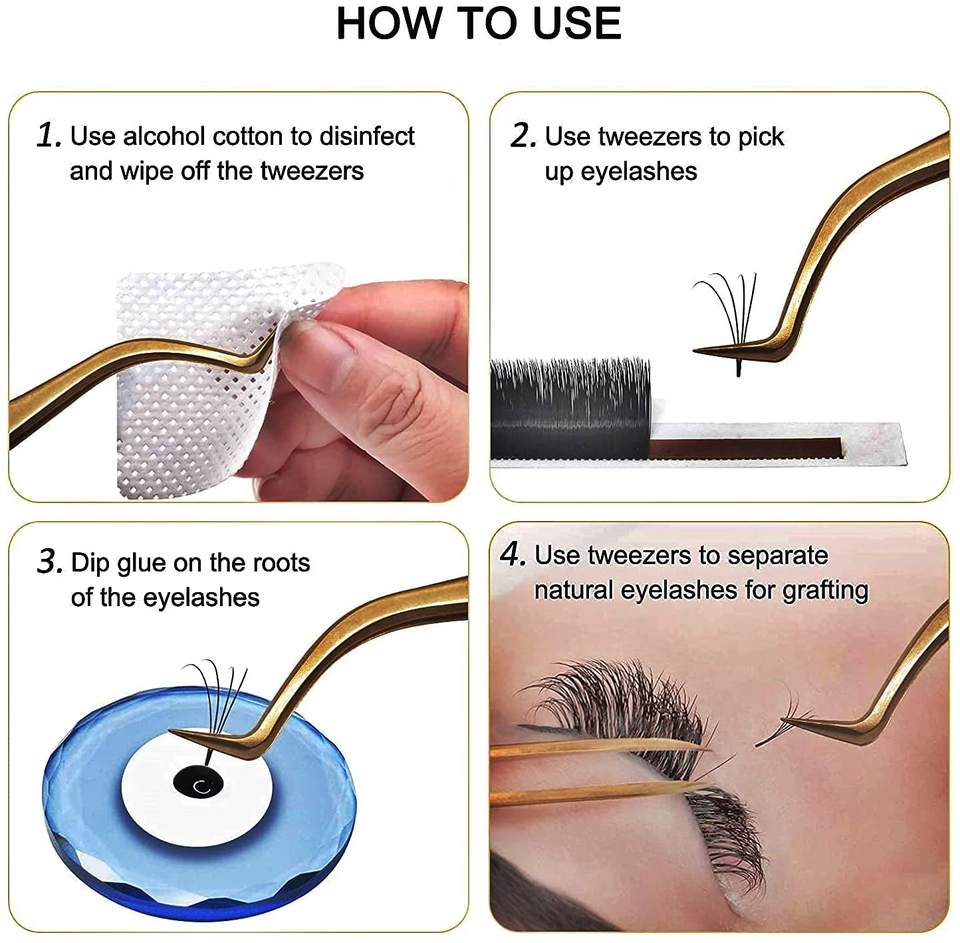 HOW TO USE

1. Use alcohol cotton to disinfect and wipe off the tweezers

2. Use tweezers to pick up eyelashes

3. Dip glue on the roots of the eyelashes

4. Use tweezers to separate natural eyelashes for grafting