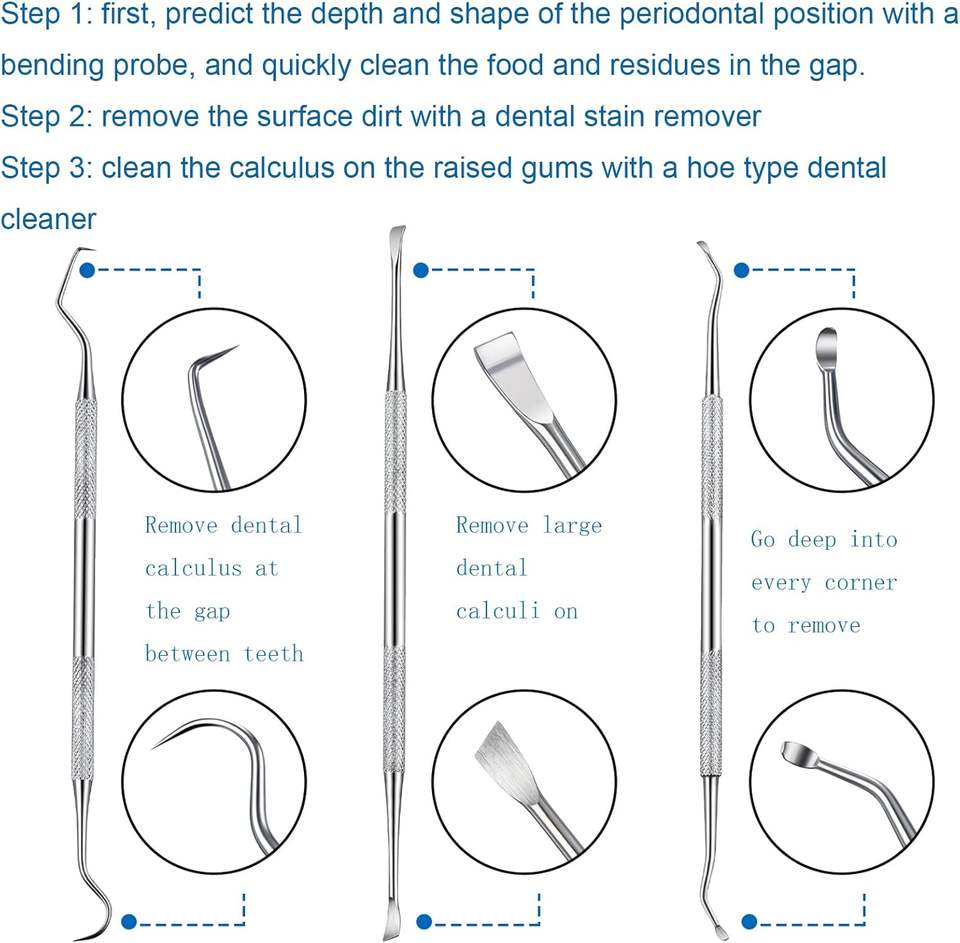 Step 1: first, predict the depth and shape of the periodontal position with a bending probe, and quickly clean the food and residues in the gap.
Step 2: remove the surface dirt with a dental stain remover
Step 3: clean the calculus on the raised gums with a hoe type dental cleaner

Remove dental calculus at the gap between teeth

Remove large dental calculi on

Go deep into every corner to remove