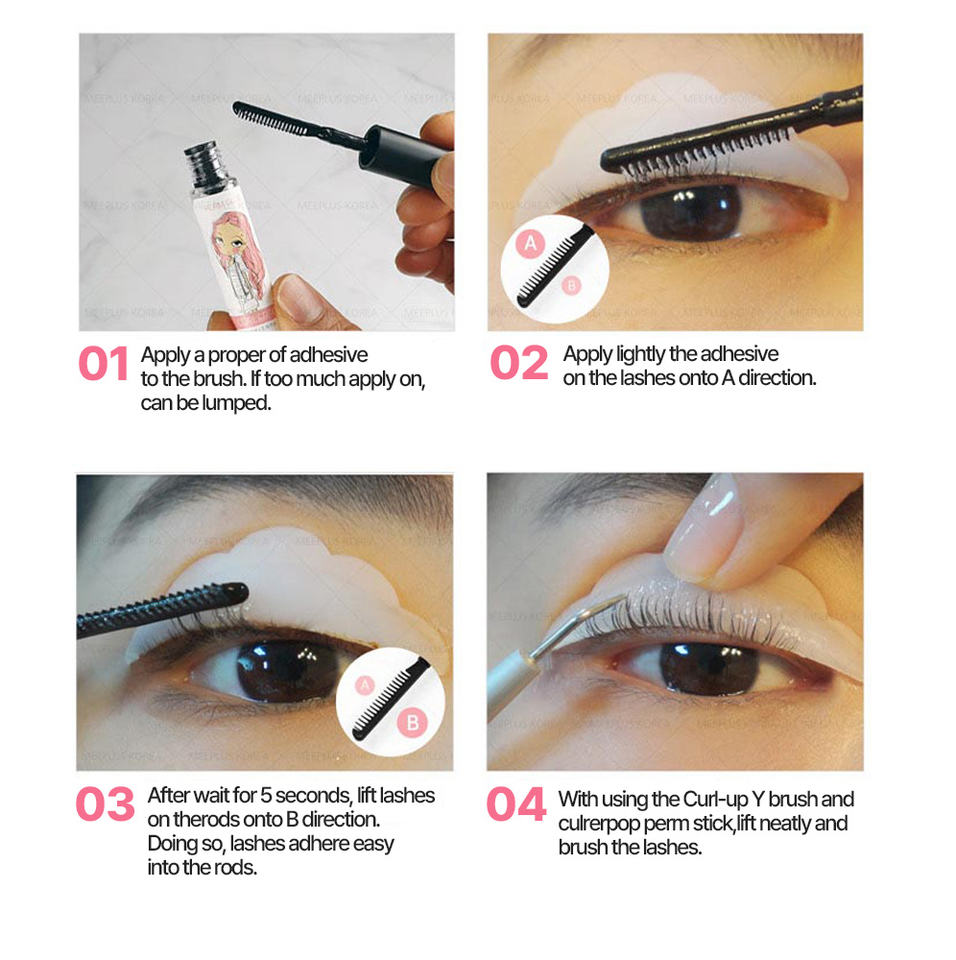 MEEPLUS KOREA

A
B

01 Apply a proper of adhesive to the brush. If too much apply on, can be lumped.

02 Apply lightly the adhesive on the lashes onto A direction.

A
B

03 After wait for 5 seconds, lift lashes on therods onto B direction. Doing so, lashes adhere easy into the rods.

04 With using the Curl-up Y brush and culrerpop perm stick,lift neatly and brush the lashes.