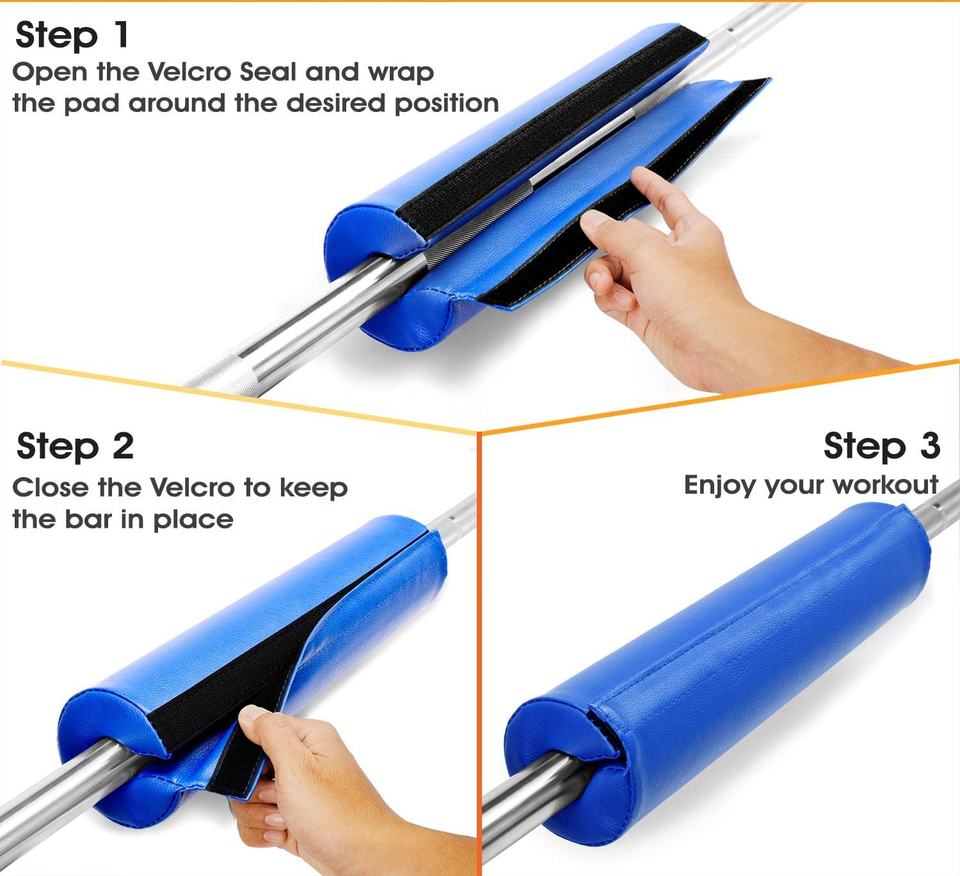 Step 1
Open the Velcro Seal and wrap the pad around the desired position

Step 2
Close the Velcro to keep the bar in place

Step 3
Enjoy your workout