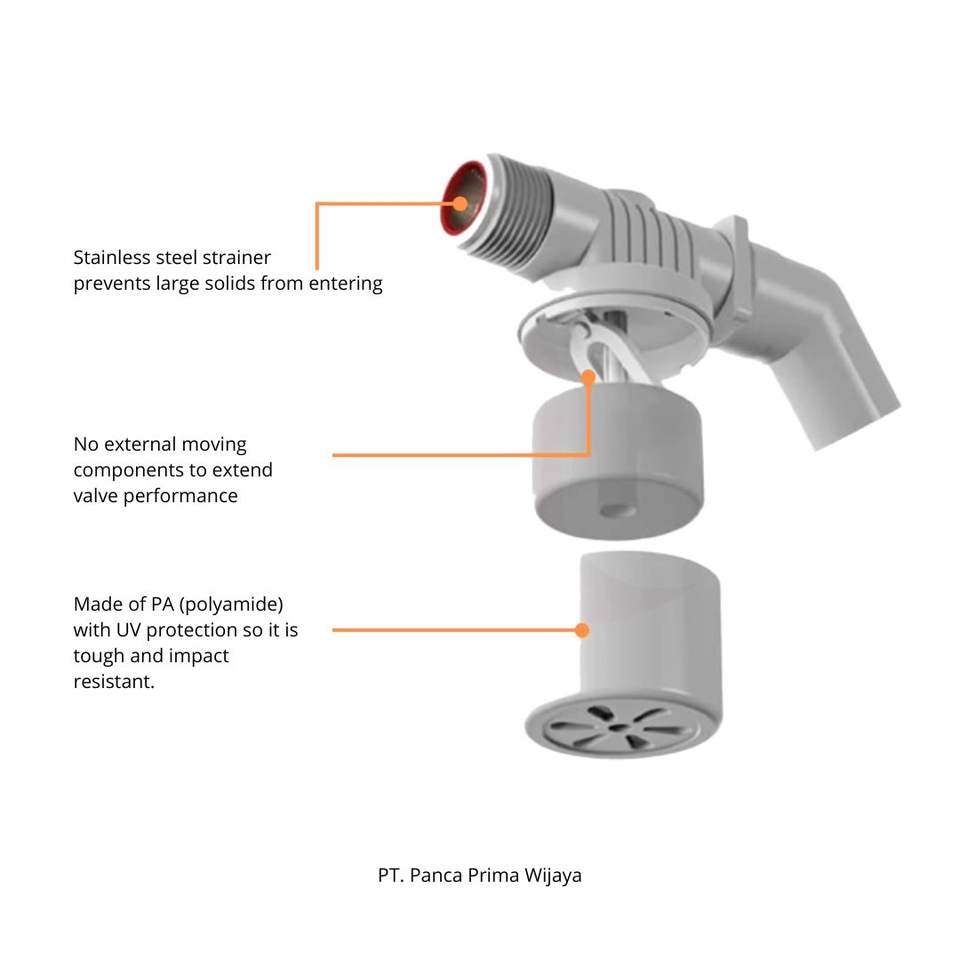 Stainless steel strainer prevents large solids from entering

No external moving components to extend valve performance

Made of PA (polyamide) with UV protection so it is tough and impact resistant.

PT. Panca Prima Wijaya