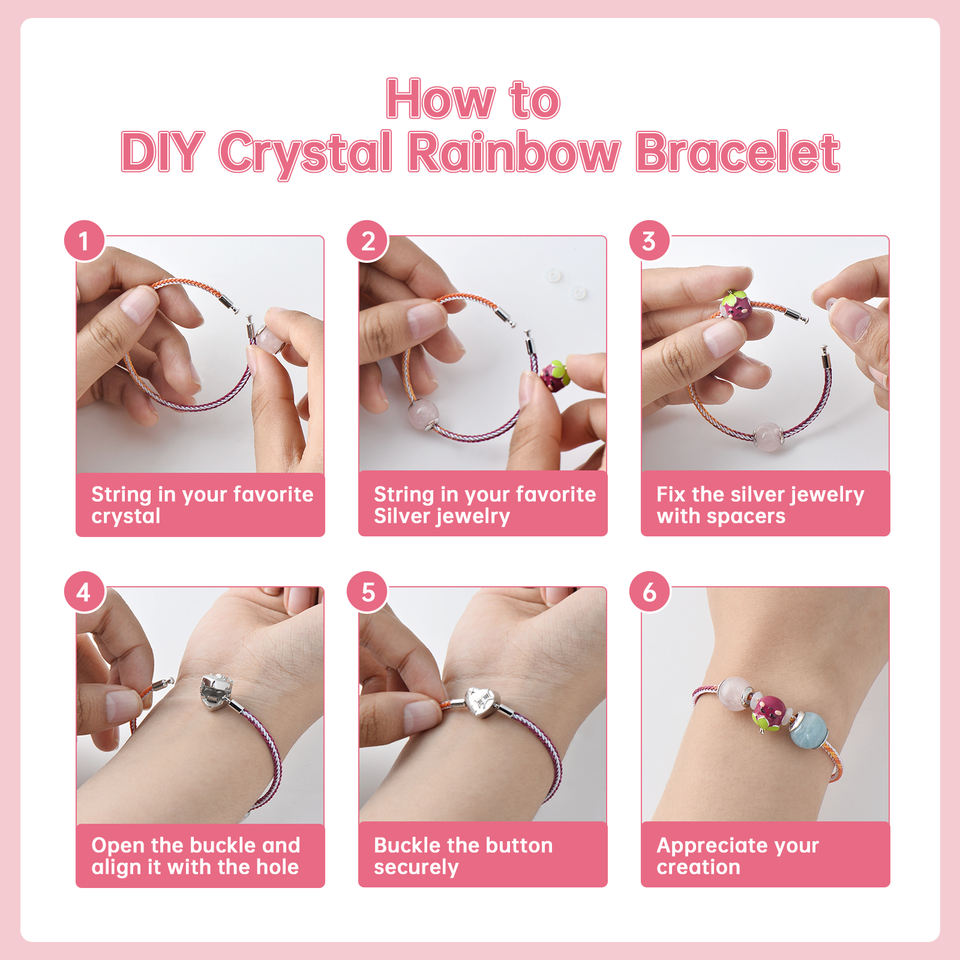 How to
DIY Crystal Rainbow Bracelet

1
String in your favorite crystal

2
String in your favorite Silver jewelry

3
Fix the silver jewelry with spacers

4
Open the buckle and align it with the hole

5
Buckle the button securely

6
Appreciate your creation