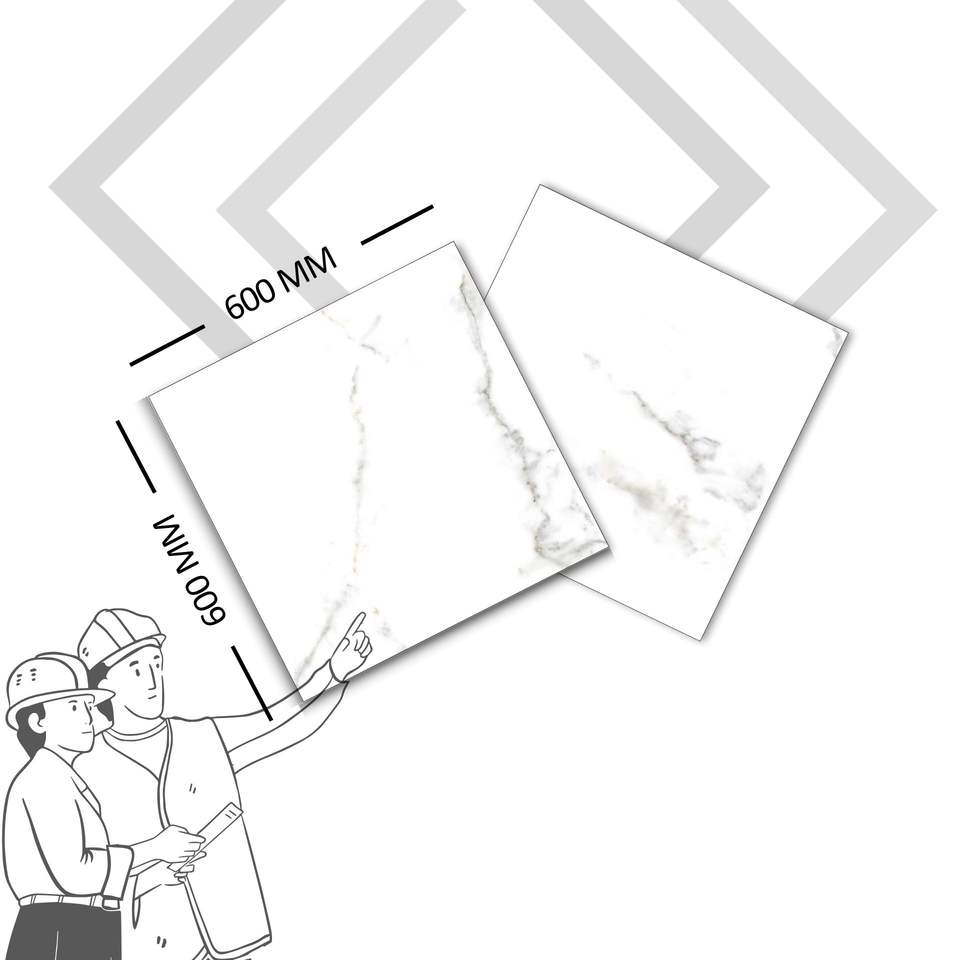 600 MM

600 MM