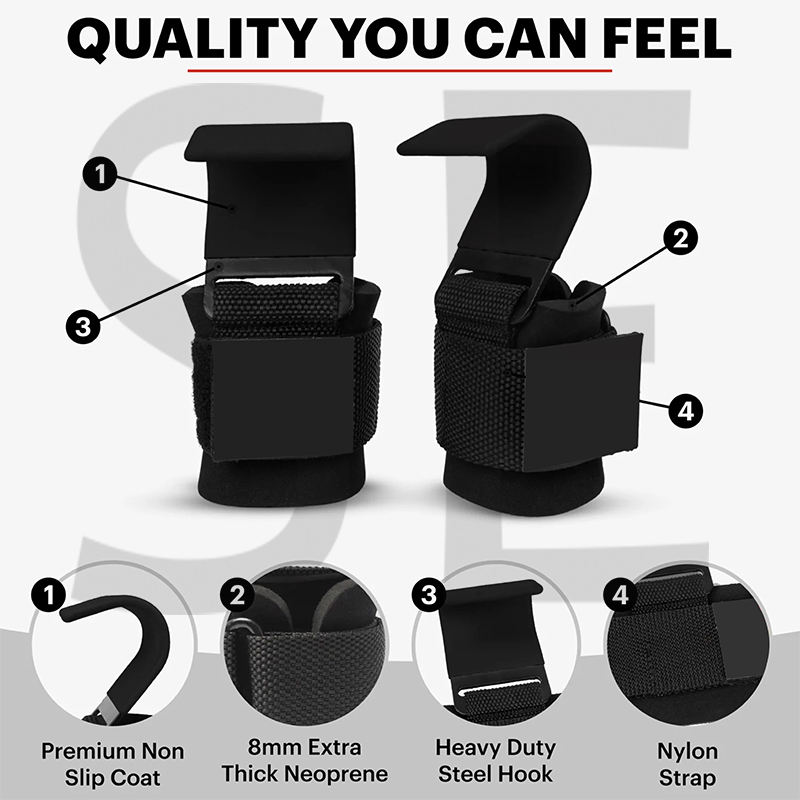 QUALITY YOU CAN FEEL

SE

1

2

3

4

1

Premium Non Slip Coat

2

8mm Extra Thick Neoprene

3

Heavy Duty Steel Hook

4

Nylon Strap