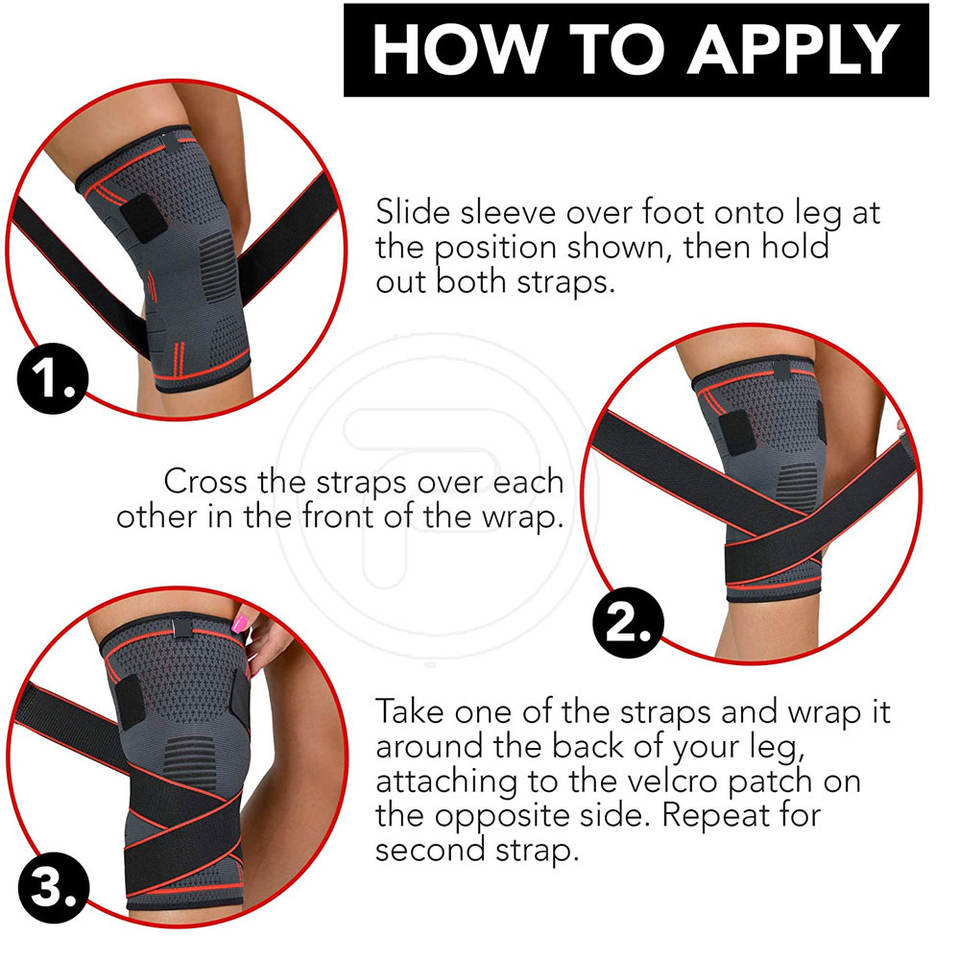 HOW TO APPLY

1.

Slide sleeve over foot onto leg at the position shown, then hold out both straps.

Cross the straps over each other in the front of the wrap.

2.

3.

Take one of the straps and wrap it around the back of your leg, attaching to the velcro patch on the opposite side. Repeat for second strap.