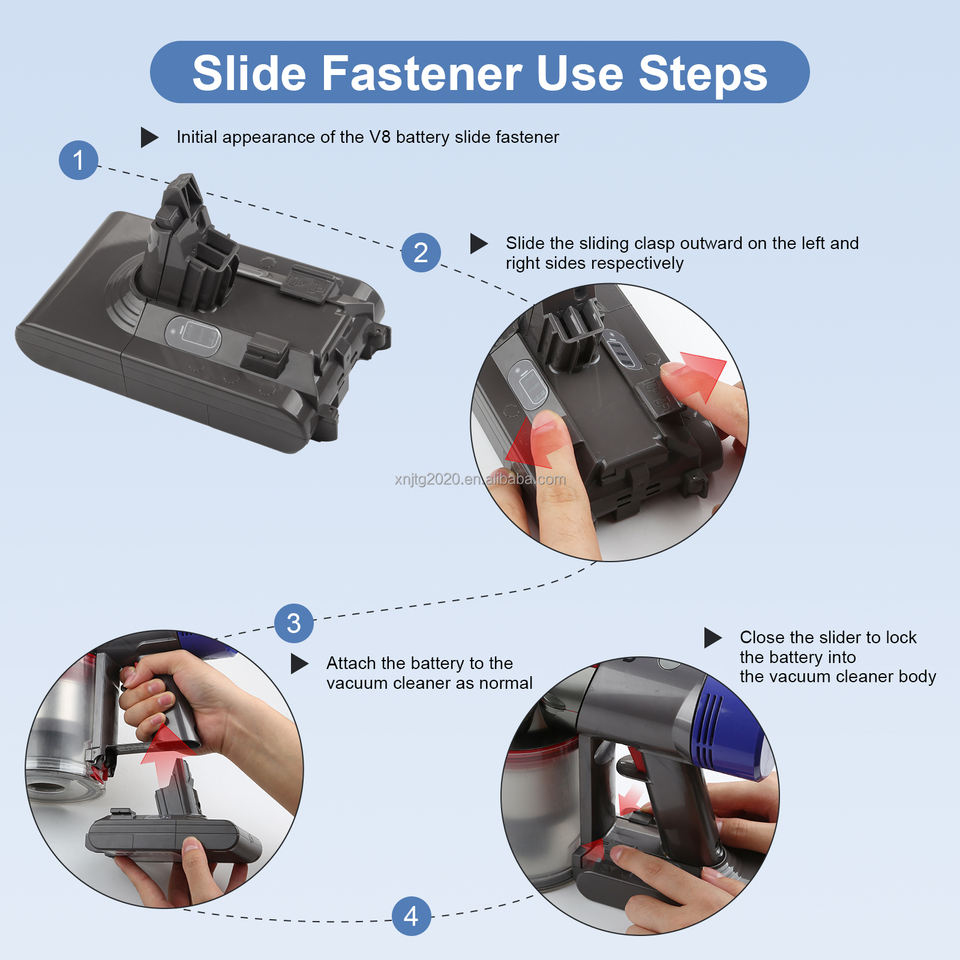 Slide Fastener Use Steps

1

Initial appearance of the V8 battery slide fastener

2

Slide the sliding clasp outward on the left and right sides respectively

xnjtg2020.en.alibaba.com

3

Attach the battery to the vacuum cleaner as normal

Close the slider to lock the battery into the vacuum cleaner body

4