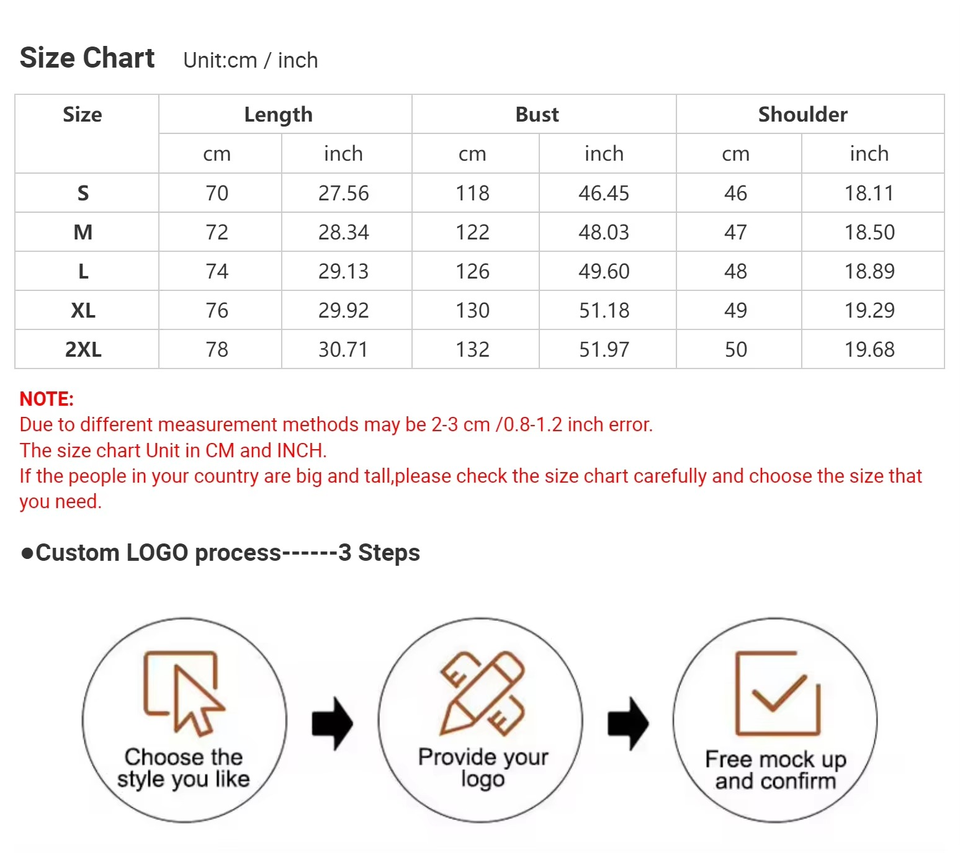 Size Chart Unit:cm / inch

| Size | Length | | Bust | | Shoulder | |
|---|---|---|---|---|---|---|
| | cm | inch | cm | inch | cm | inch |
| S | 70 | 27.56 | 118 | 46.45 | 46 | 18.11 |
| M | 72 | 28.34 | 122 | 48.03 | 47 | 18.50 |
| L | 74 | 29.13 | 126 | 49.60 | 48 | 18.89 |
| XL | 76 | 29.92 | 130 | 51.18 | 49 | 19.29 |
| 2XL | 78 | 30.71 | 132 | 51.97 | 50 | 19.68 |

NOTE:
Due to different measurement methods may be 2-3 cm /0.8-1.2 inch error.
The size chart Unit in CM and INCH.
If the people in your country are big and tall,please check the size chart carefully and choose the size that you need.

●Custom LOGO process------3 Steps

Choose the style you like

Provide your logo

Free mock up and confirm