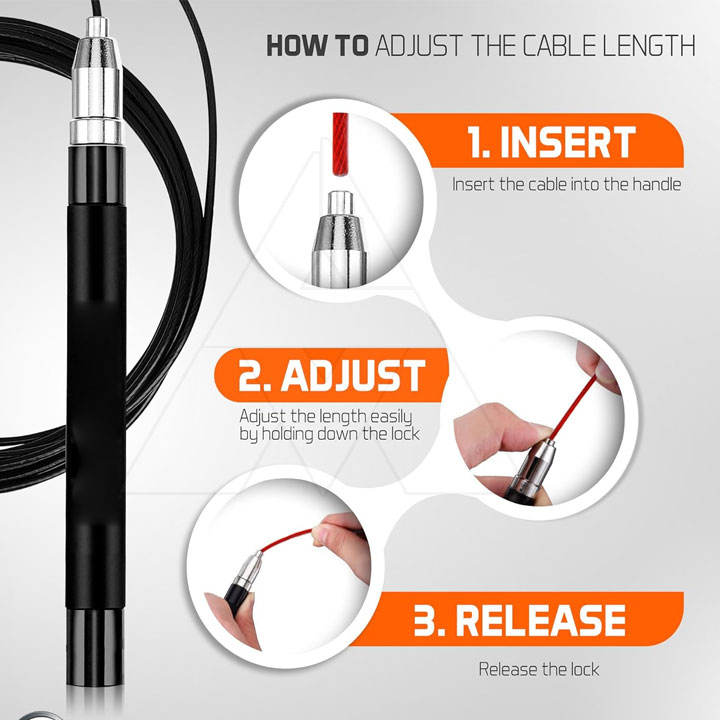 HOW TO ADJUST THE CABLE LENGTH

1. INSERT
Insert the cable into the handle

2. ADJUST
Adjust the length easily by holding down the lock

3. RELEASE
Release the lock