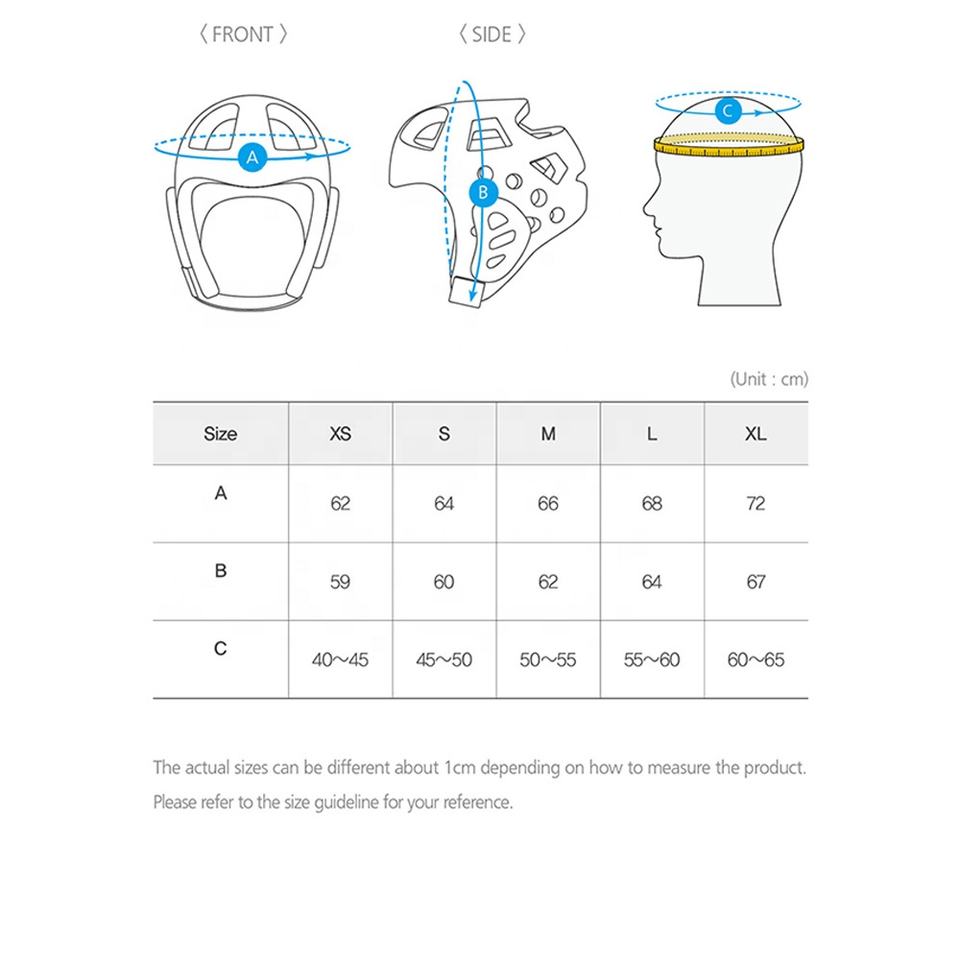 〈 FRONT 〉

〈 SIDE 〉

A

B

C

(Unit : cm)

| Size | XS | S | M | L | XL |
|---|---|---|---|---|---|
| A | 62 | 64 | 66 | 68 | 72 |
| B | 59 | 60 | 62 | 64 | 67 |
| C | 40~45 | 45~50 | 50~55 | 55~60 | 60~65 |

The actual sizes can be different about 1cm depending on how to measure the product.

Please refer to the size guideline for your reference.