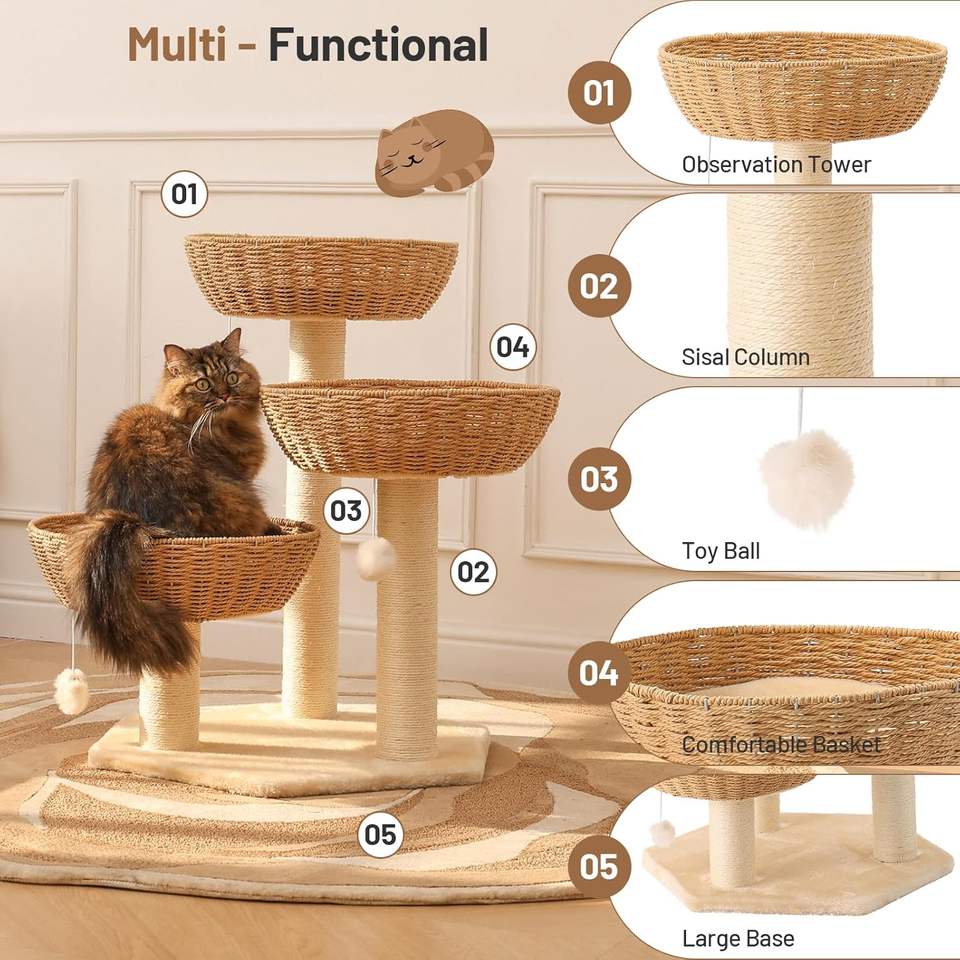 Multi - Functional

01

04

03

02

05

01
Observation Tower

02
Sisal Column

03
Toy Ball

04
Comfortable Basket

05
Large Base