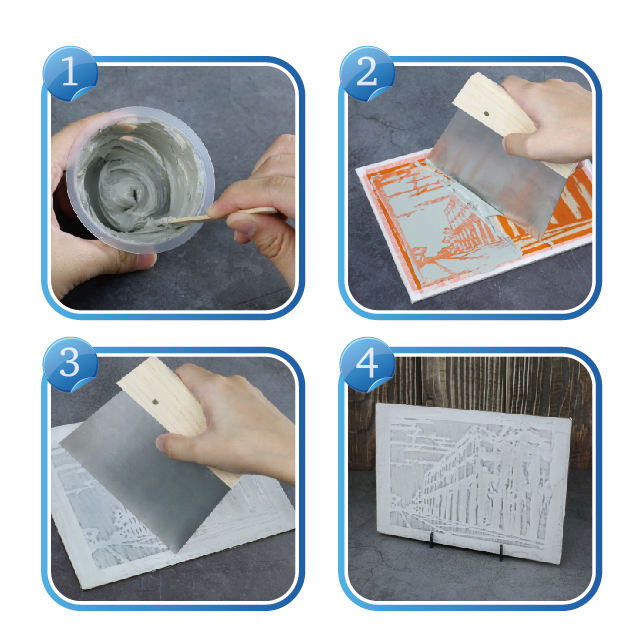 1

2

3

4