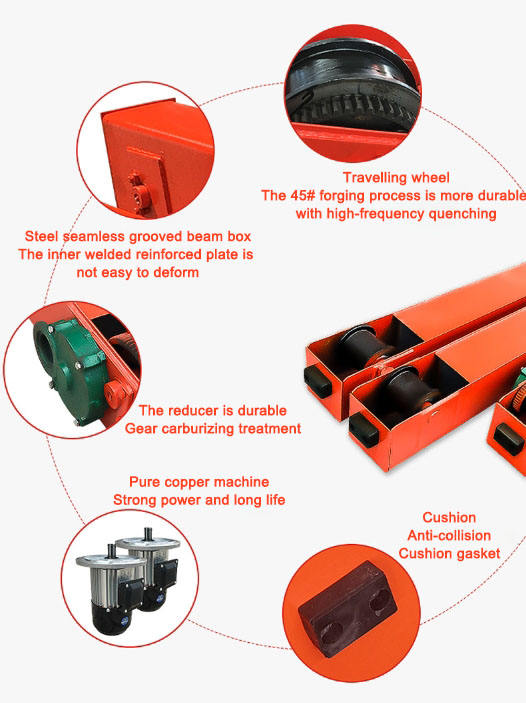 Travelling wheel
The 45# forging process is more durable
with high-frequency quenching

Steel seamless grooved beam box
The inner welded reinforced plate is not easy to deform

The reducer is durable
Gear carburizing treatment

Pure copper machine
Strong power and long life

Cushion
Anti-collision
Cushion gasket