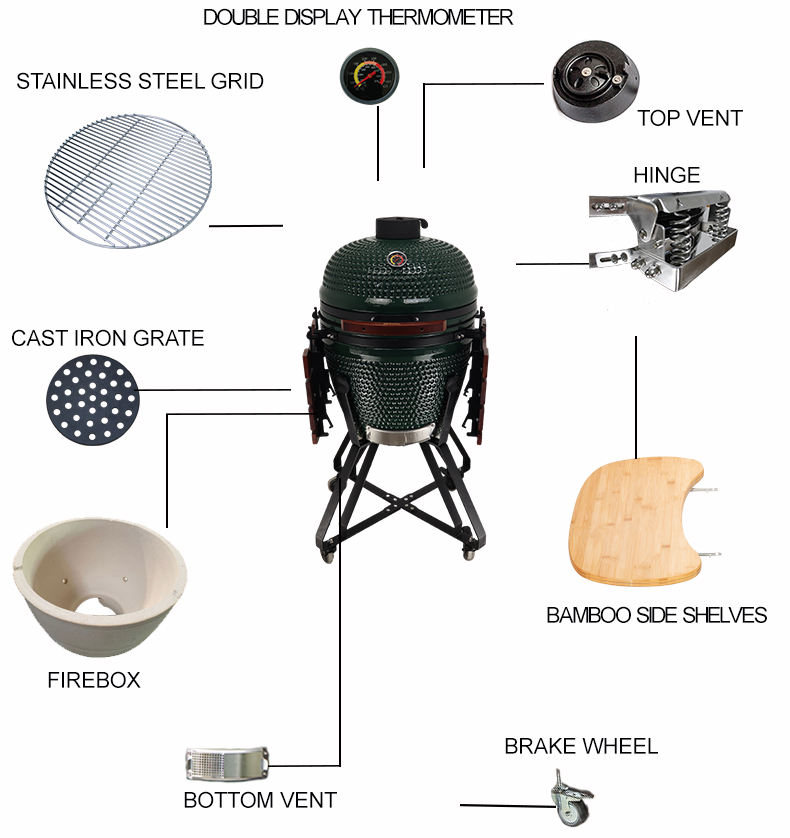 DOUBLE DISPLAY THERMOMETER

STAINLESS STEEL GRID

TOP VENT

HINGE

CAST IRON GRATE

BAMBOO SIDE SHELVES

FIREBOX

BRAKE WHEEL

BOTTOM VENT