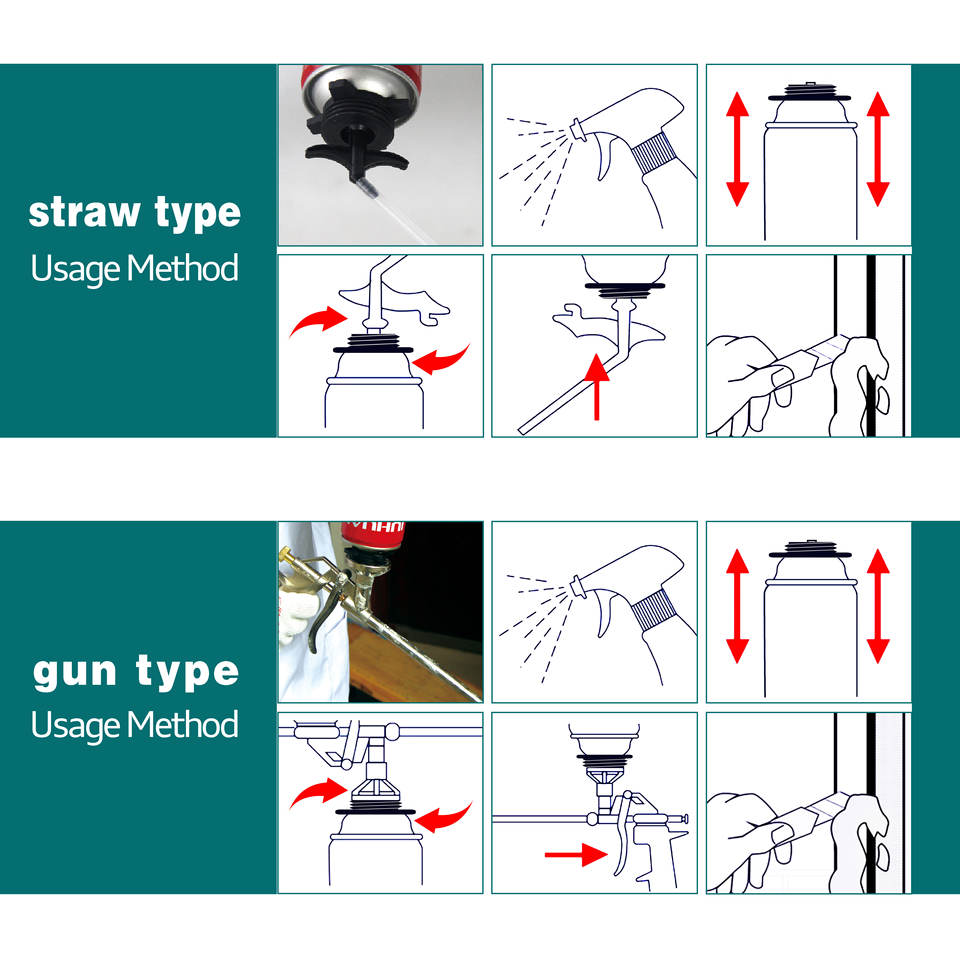 straw type
Usage Method

gun type
Usage Method